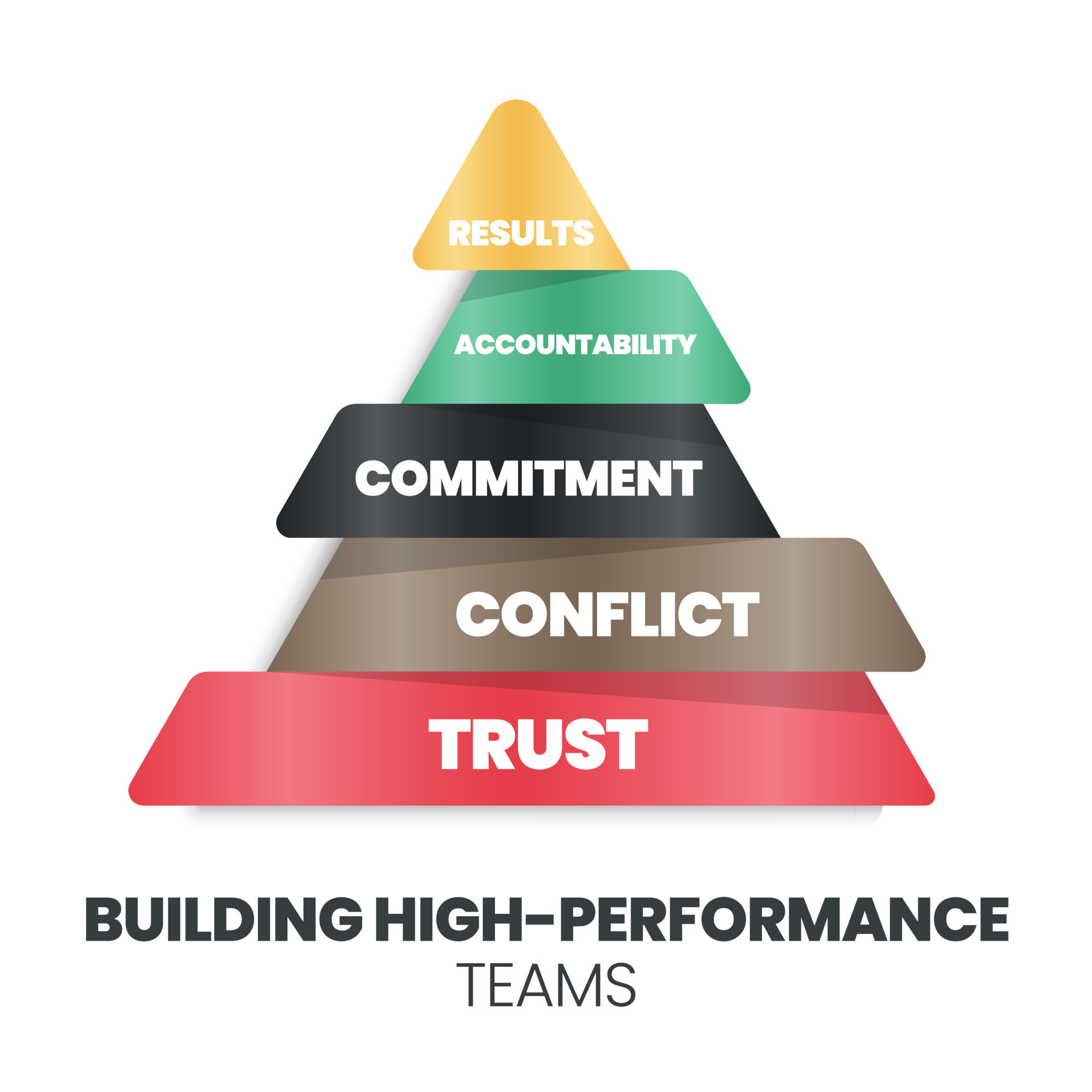 RESULTS

ACCOUNTABILITY

COMMITMENT

CONFLICT

TRUST

BUILDING HIGH-PERFORMANCE
TEAMS