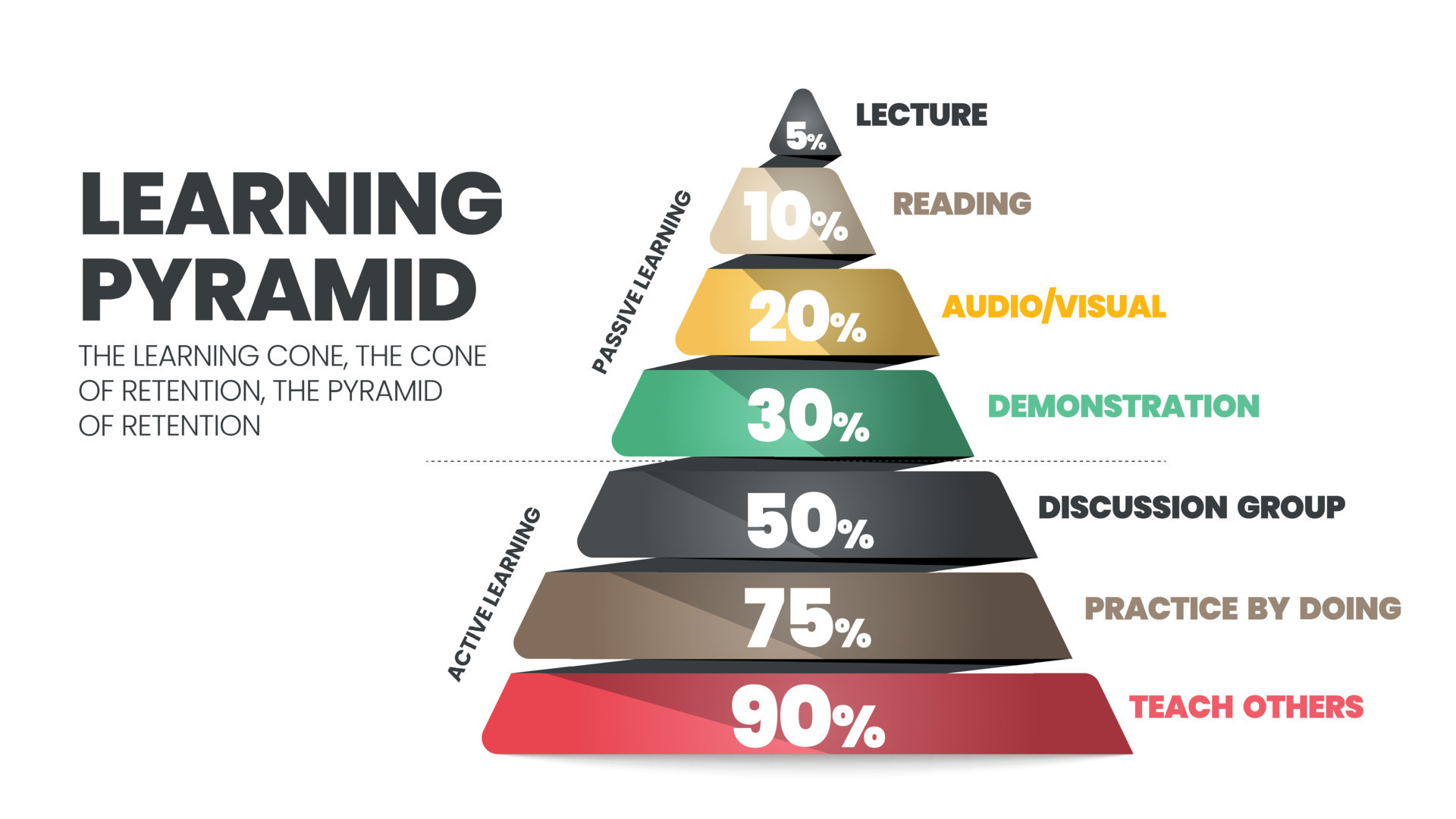 LEARNING PYRAMID

THE LEARNING CONE, THE CONE OF RETENTION, THE PYRAMID OF RETENTION

PASSIVE LEARNING

5% LECTURE

10% READING

20% AUDIO/VISUAL

30% DEMONSTRATION

ACTIVE LEARNING

50% DISCUSSION GROUP

75% PRACTICE BY DOING

90% TEACH OTHERS