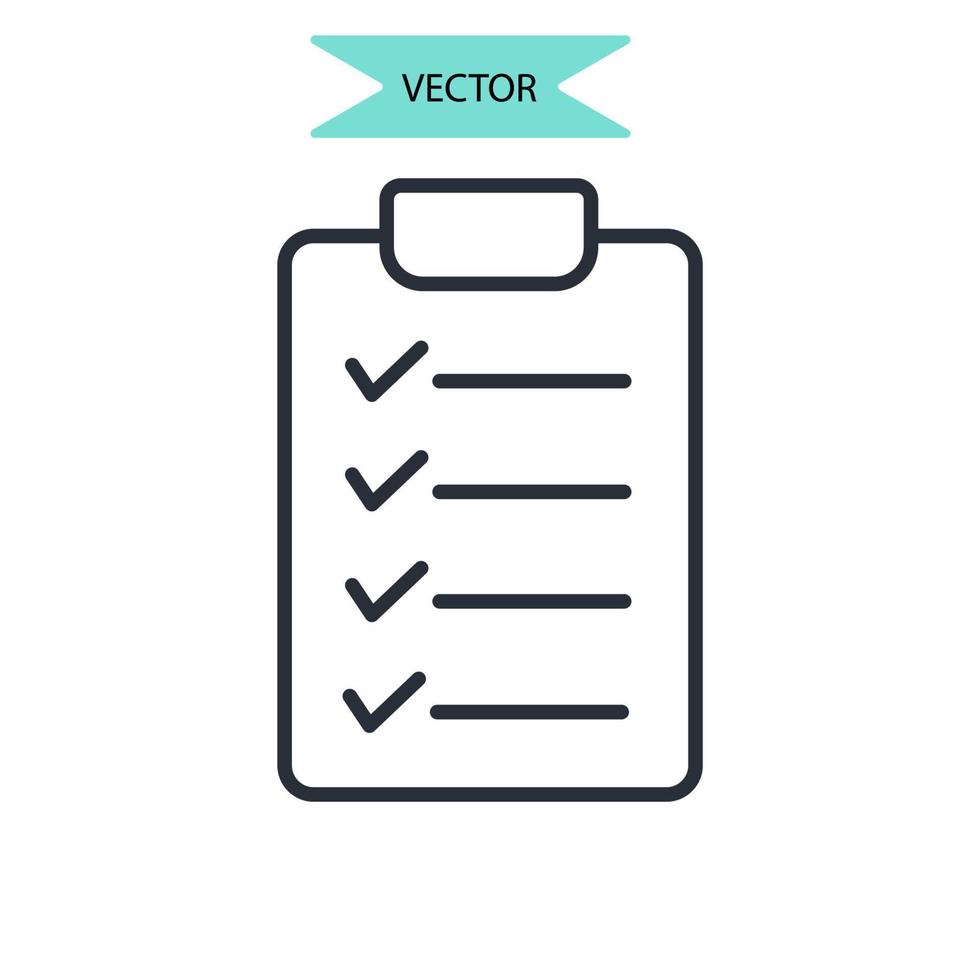 VECTOR