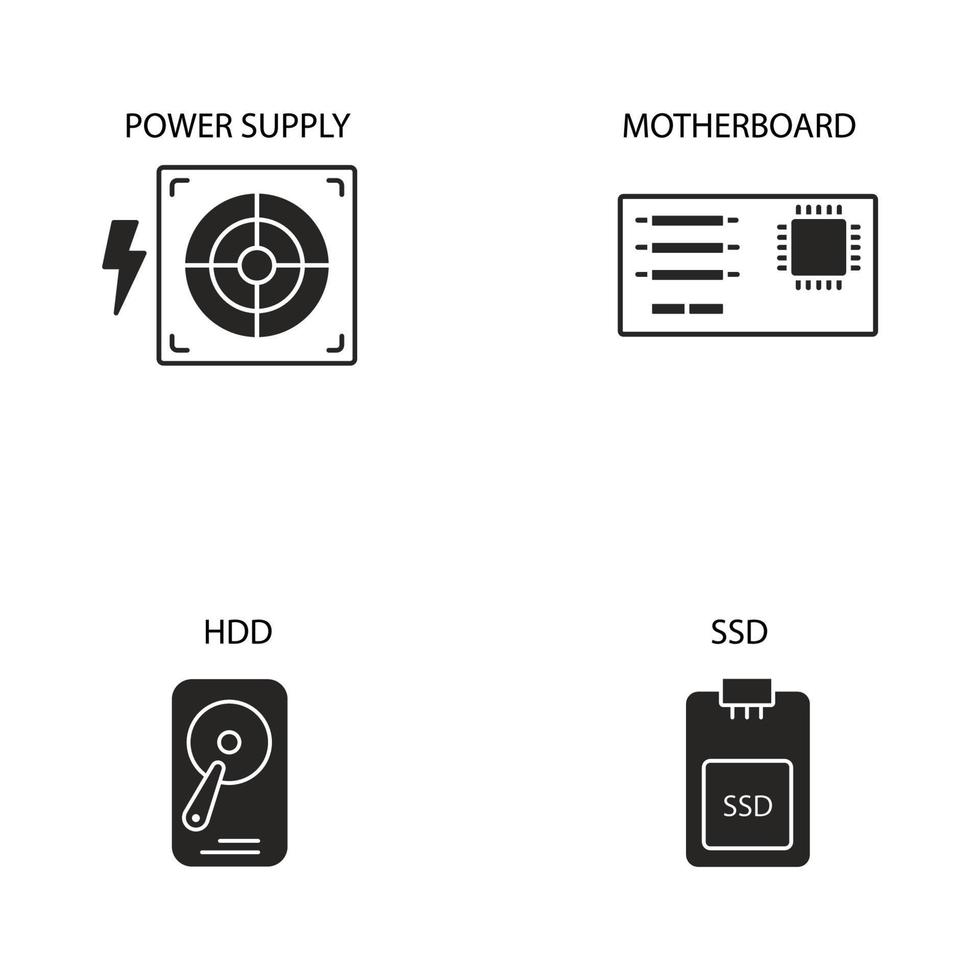 POWER SUPPLY

MOTHERBOARD

HDD

SSD

SSD