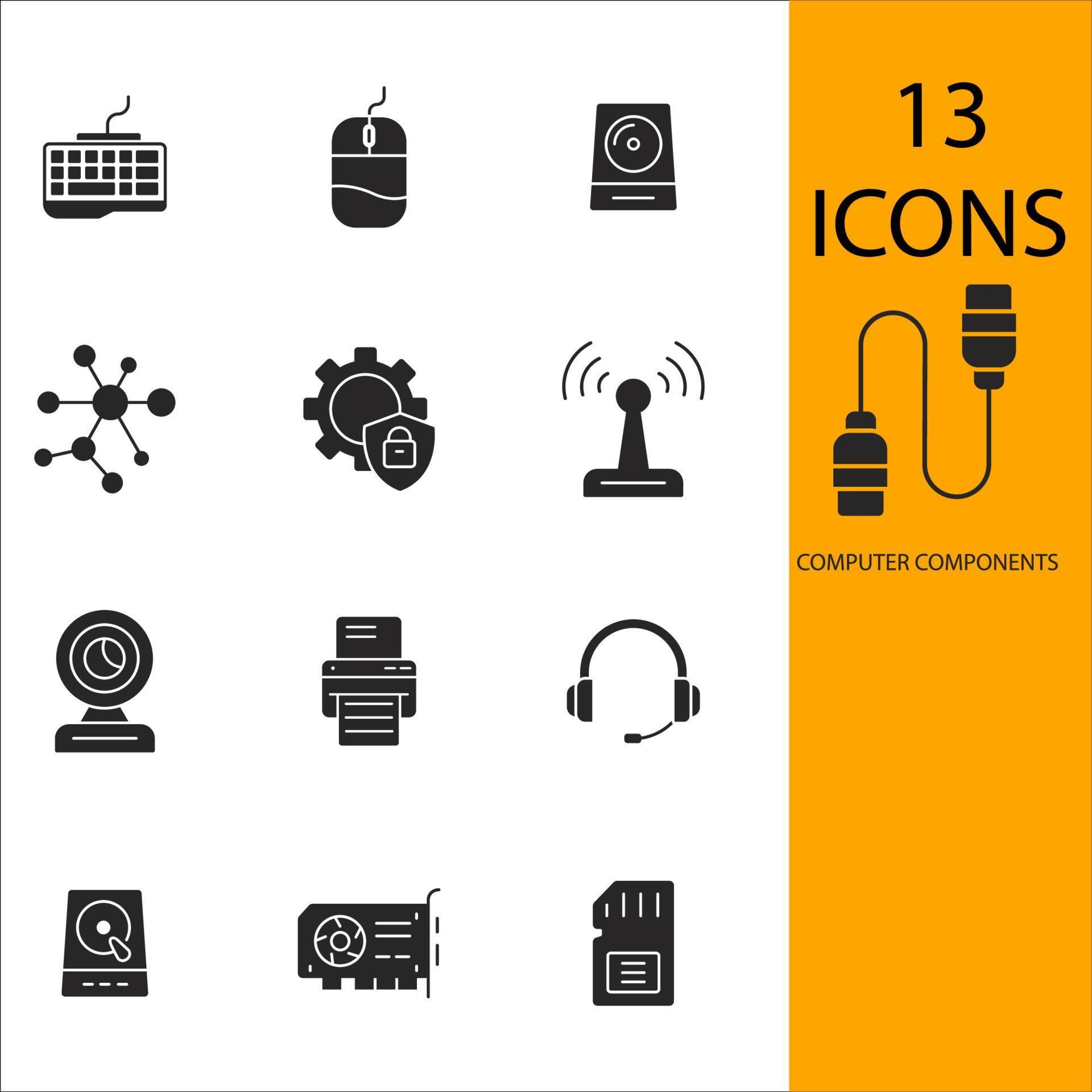 13
ICONS

COMPUTER COMPONENTS