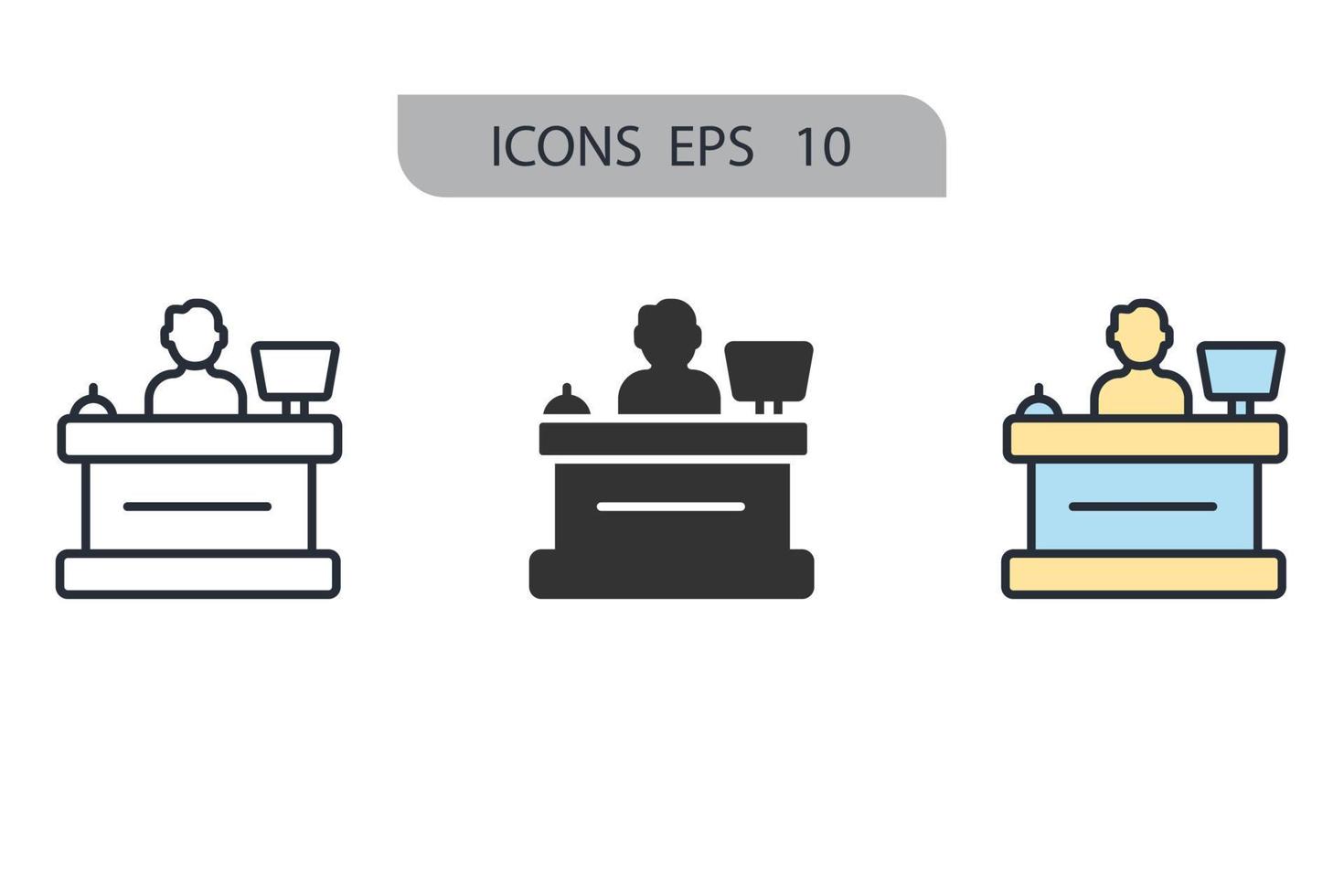 ICONS EPS 10