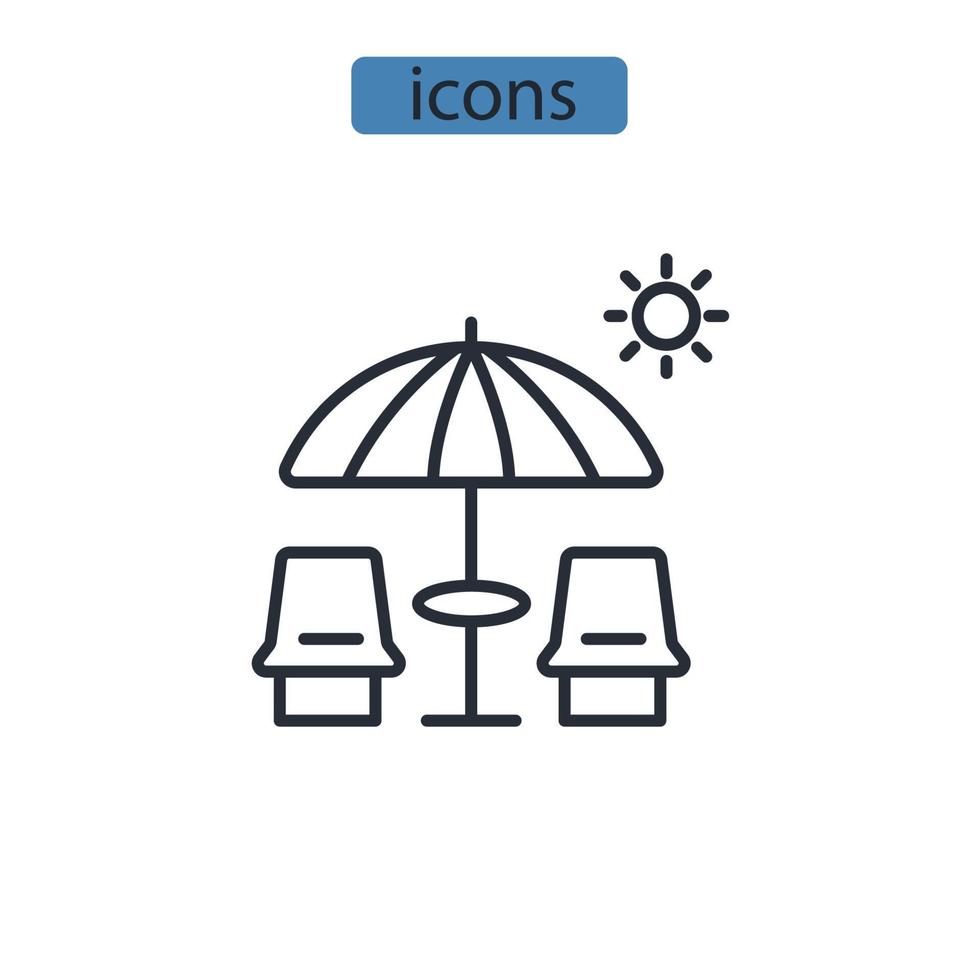 icons