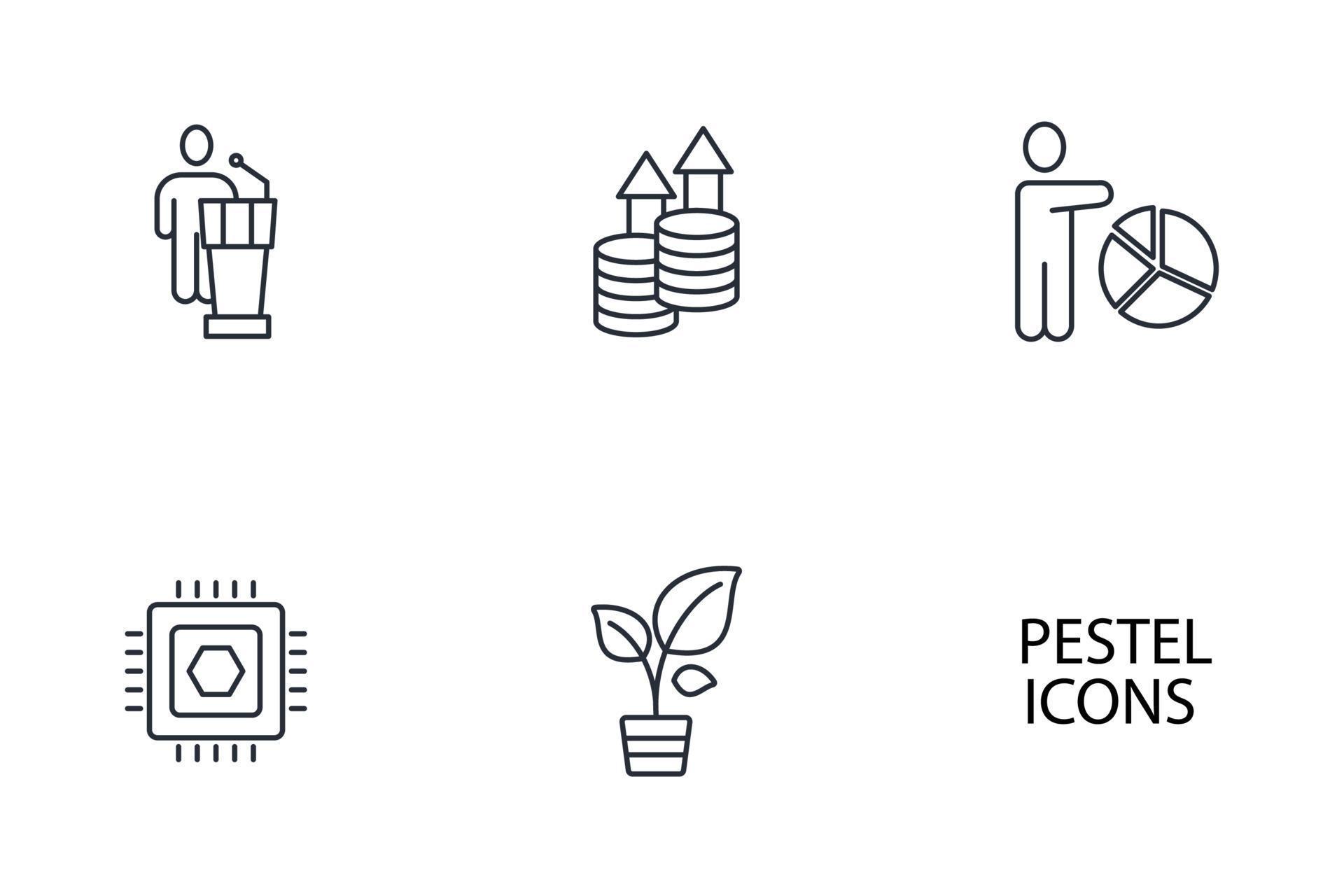 PESTEL
ICONS