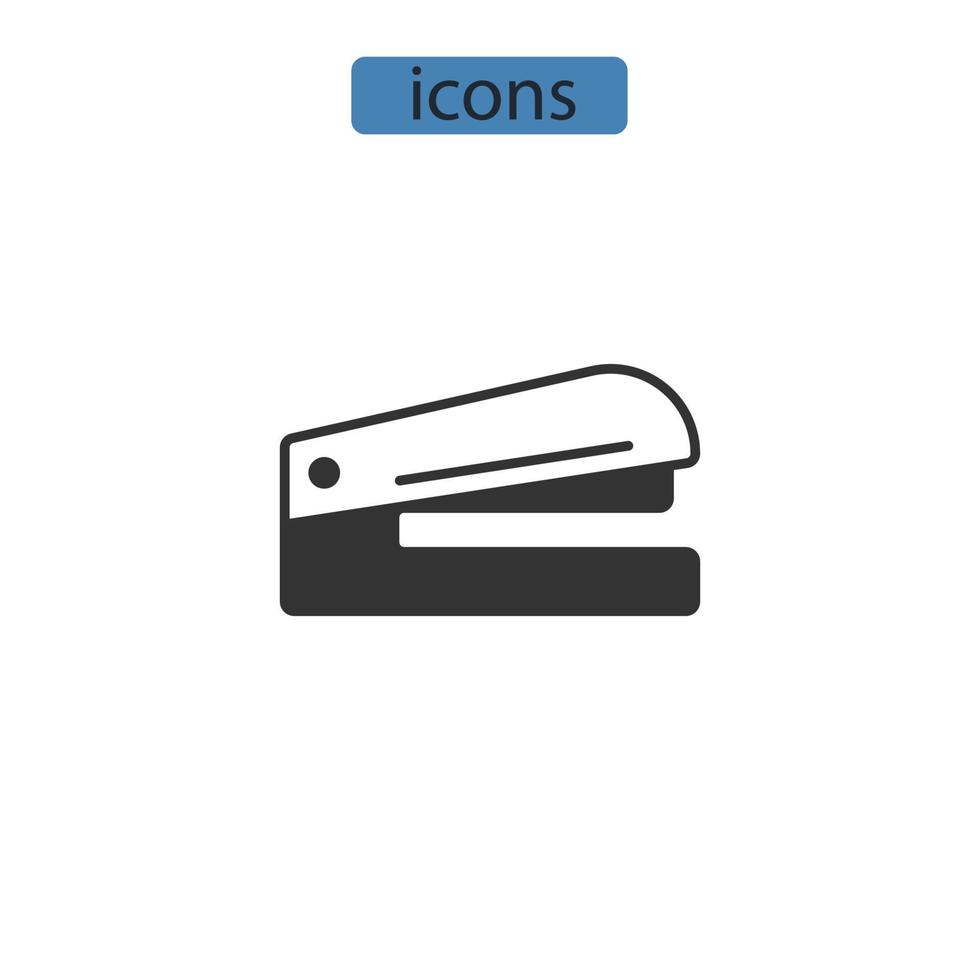 icons