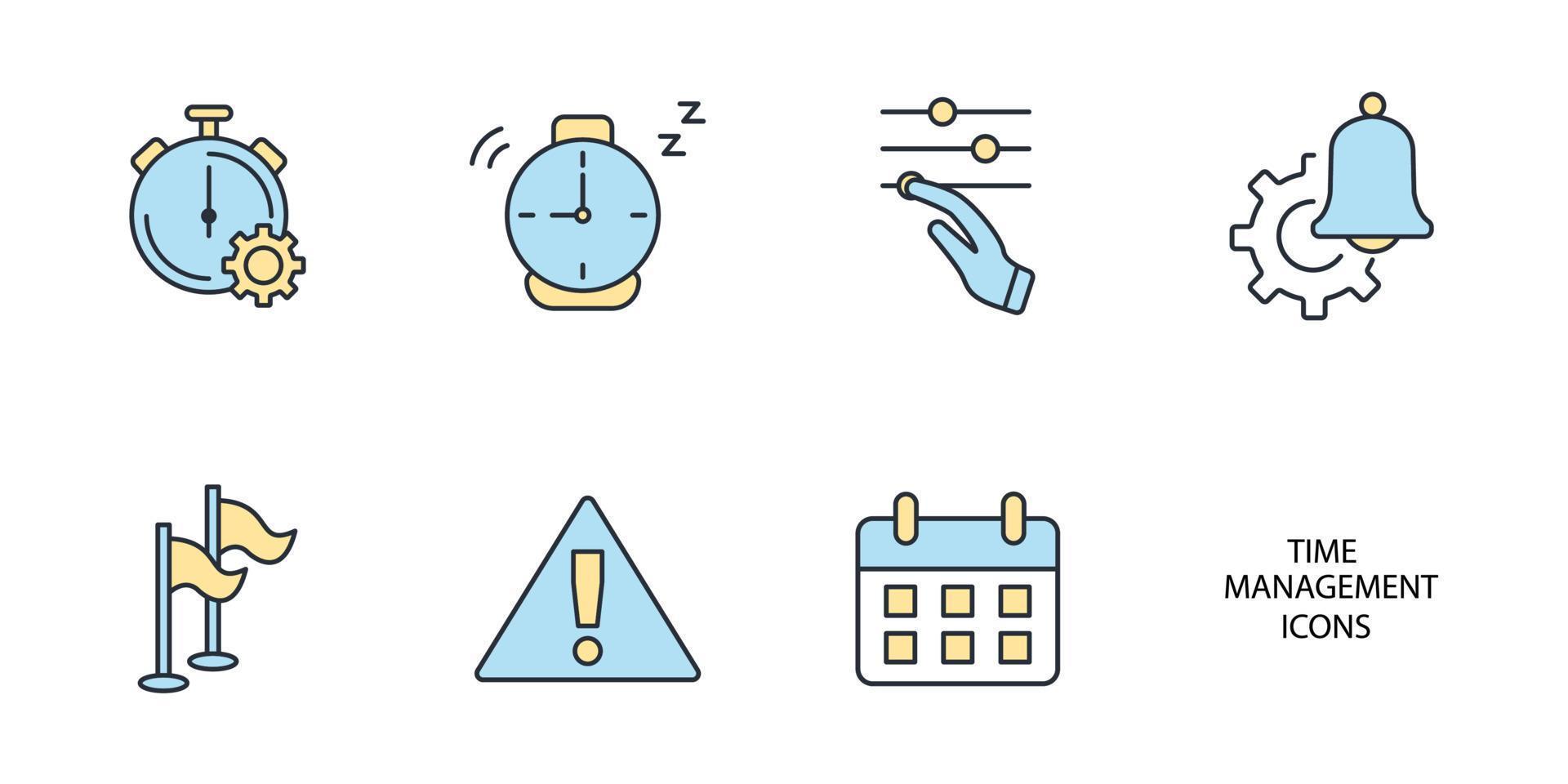 TIME MANAGEMENT ICONS