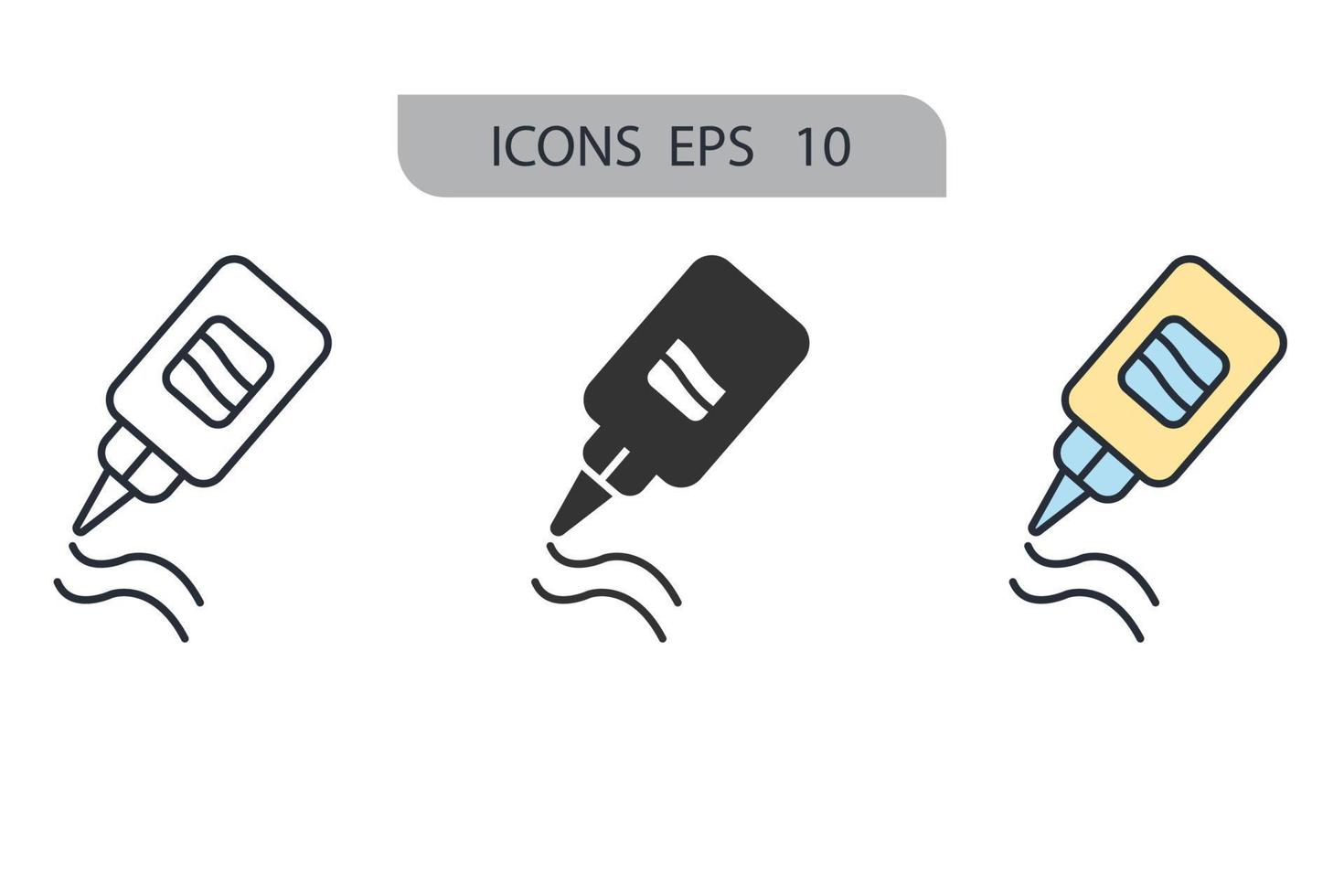 ICONS EPS 10