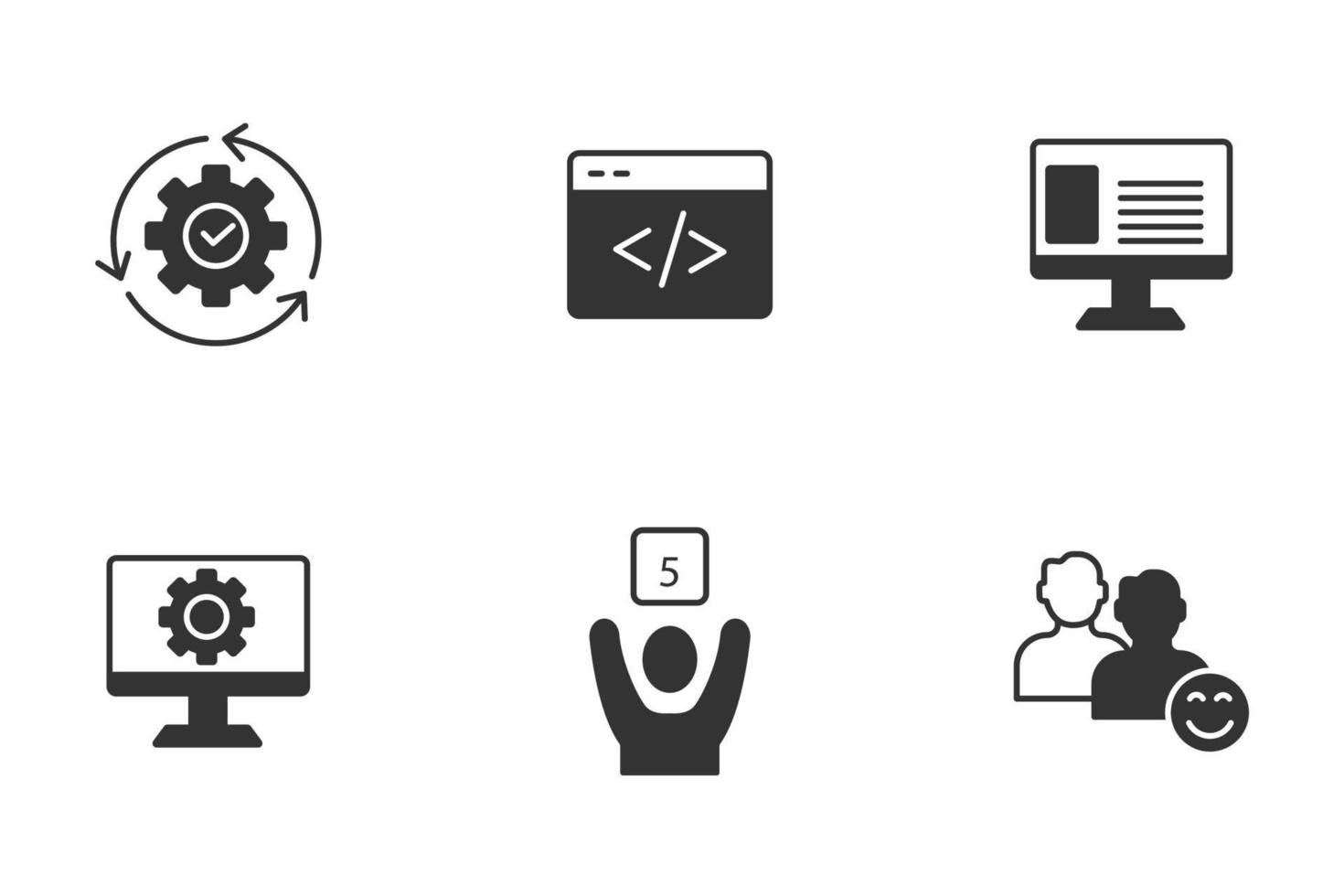 </>

5