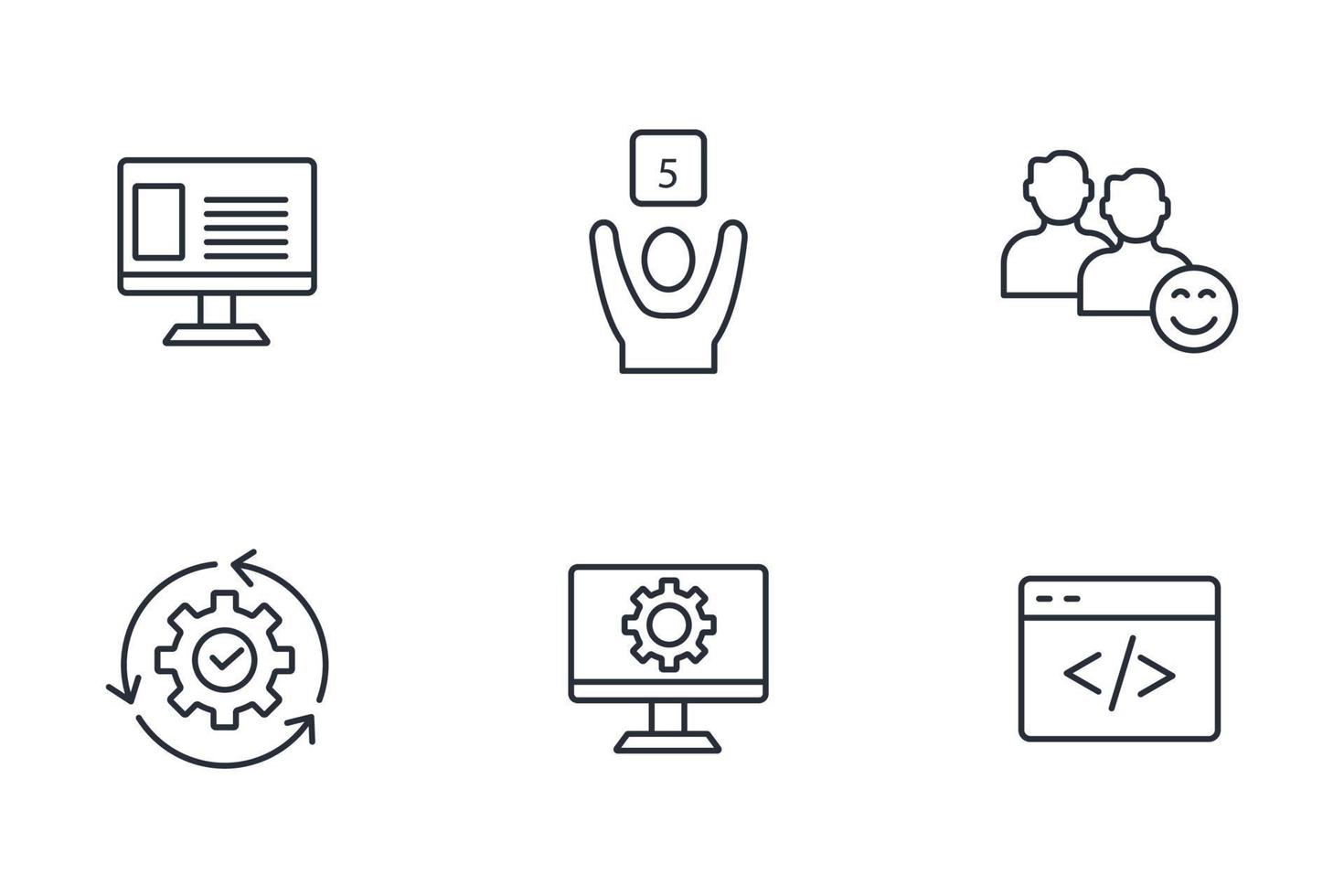 5

</>