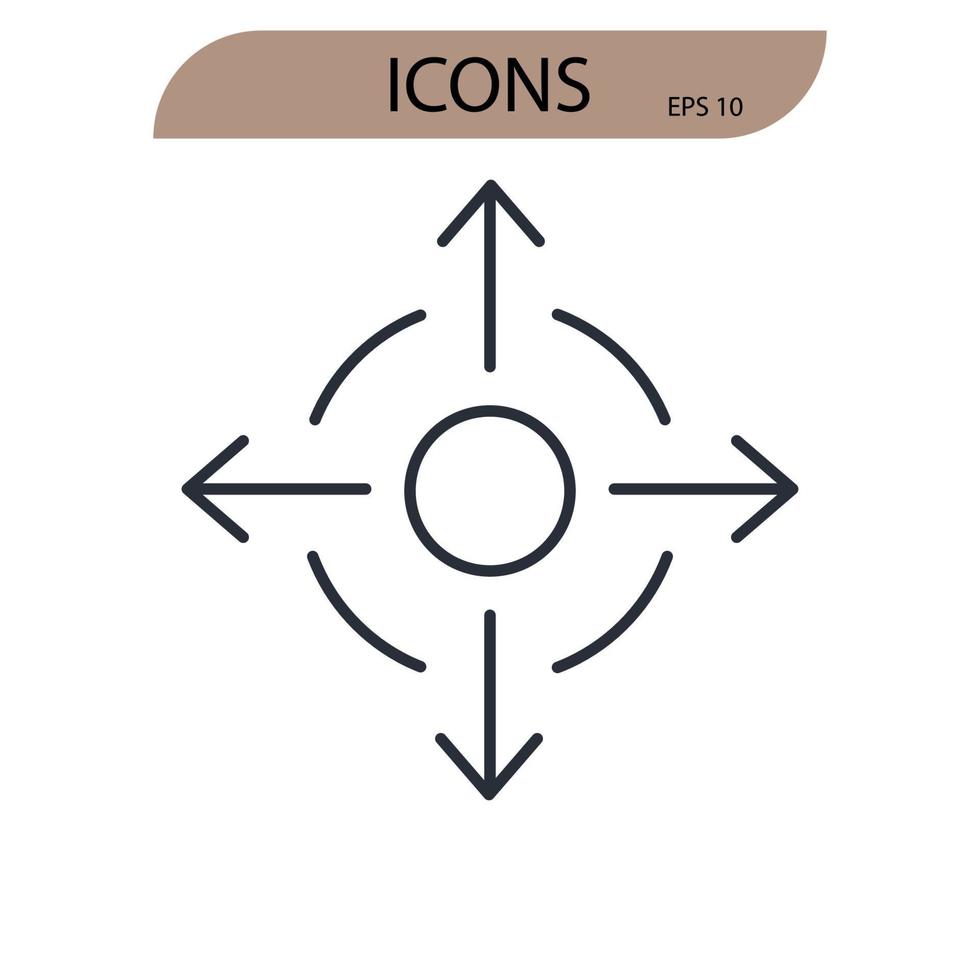 ICONS EPS 10