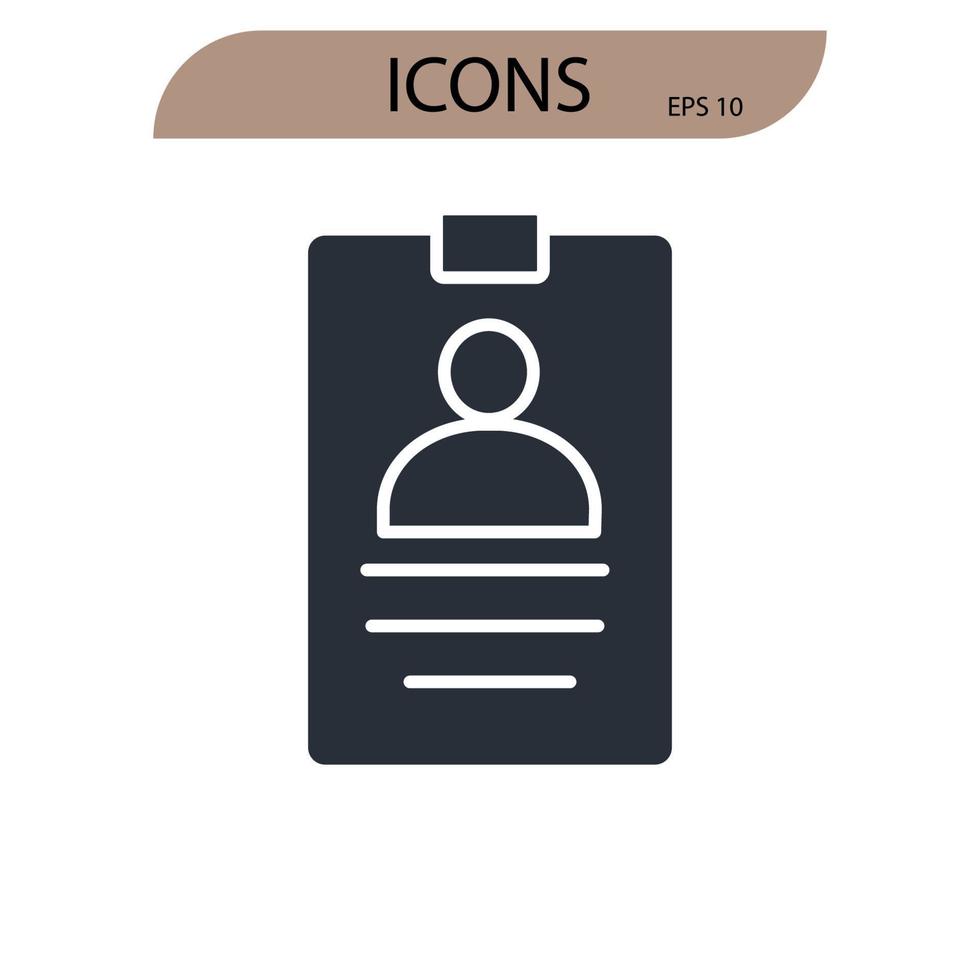 ICONS EPS 10