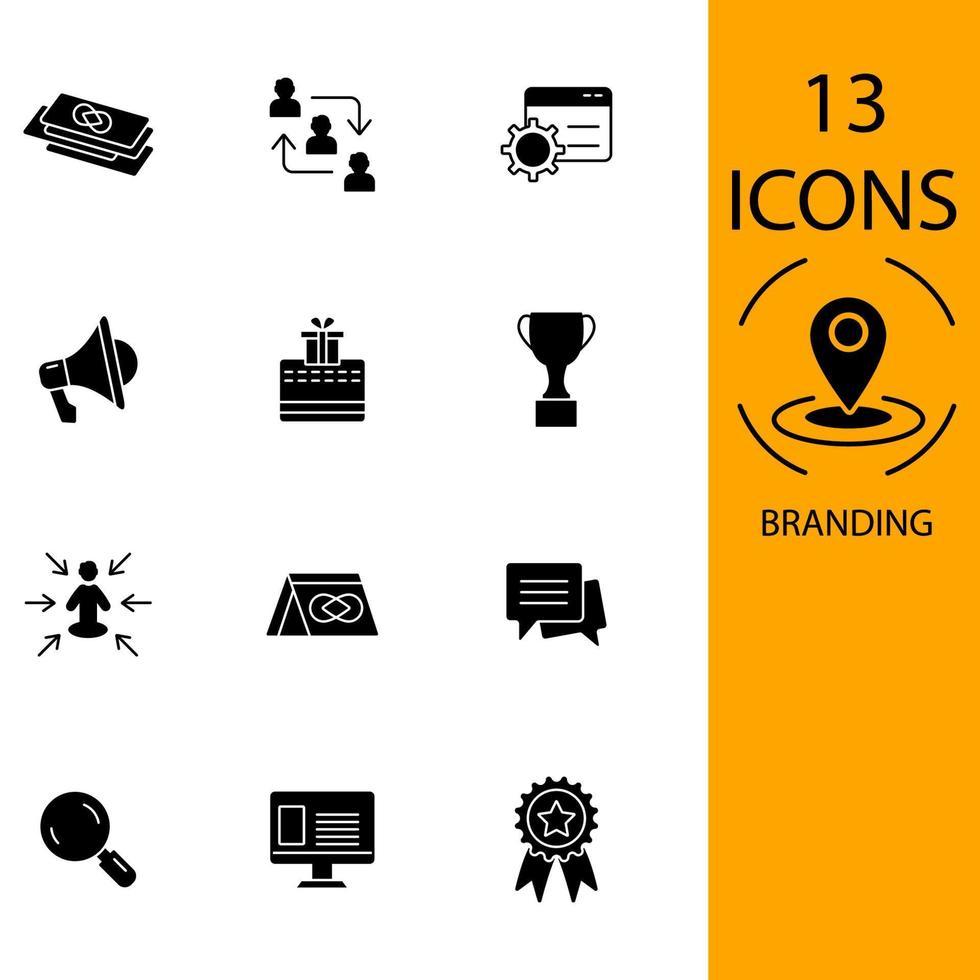 13
ICONS

BRANDING