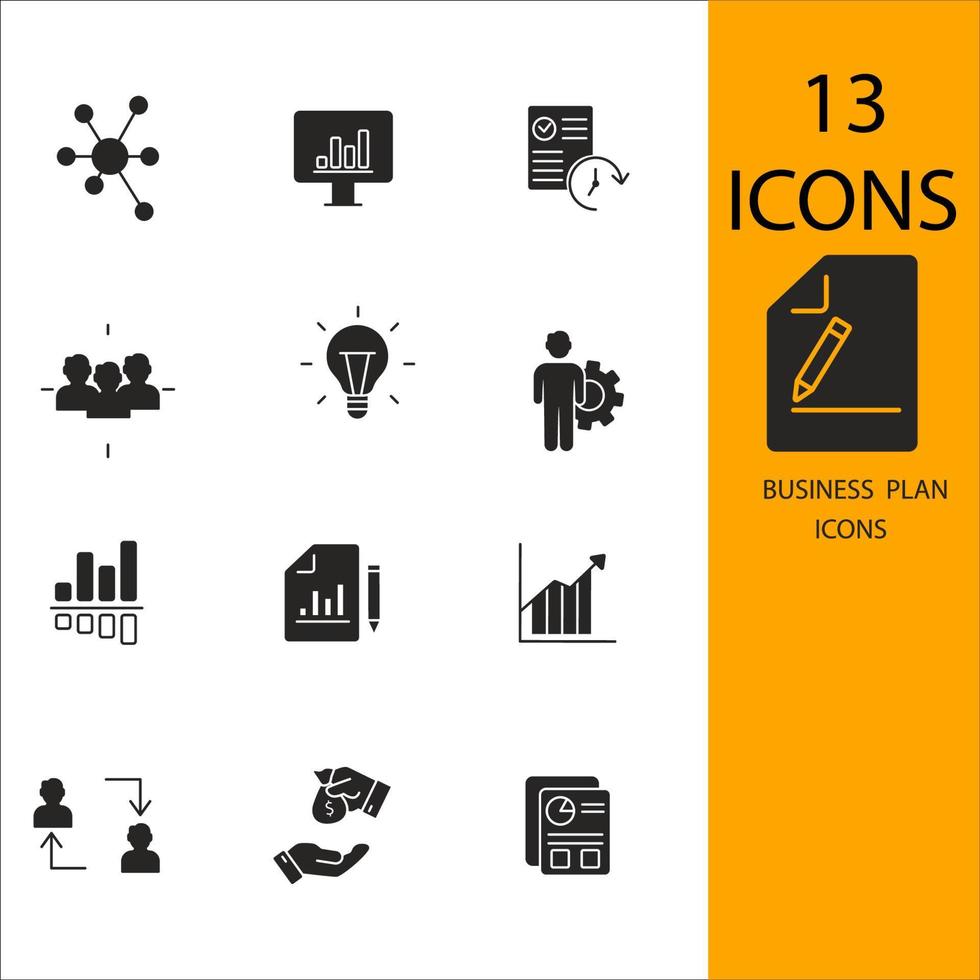 13
ICONS

BUSINESS PLAN
ICONS