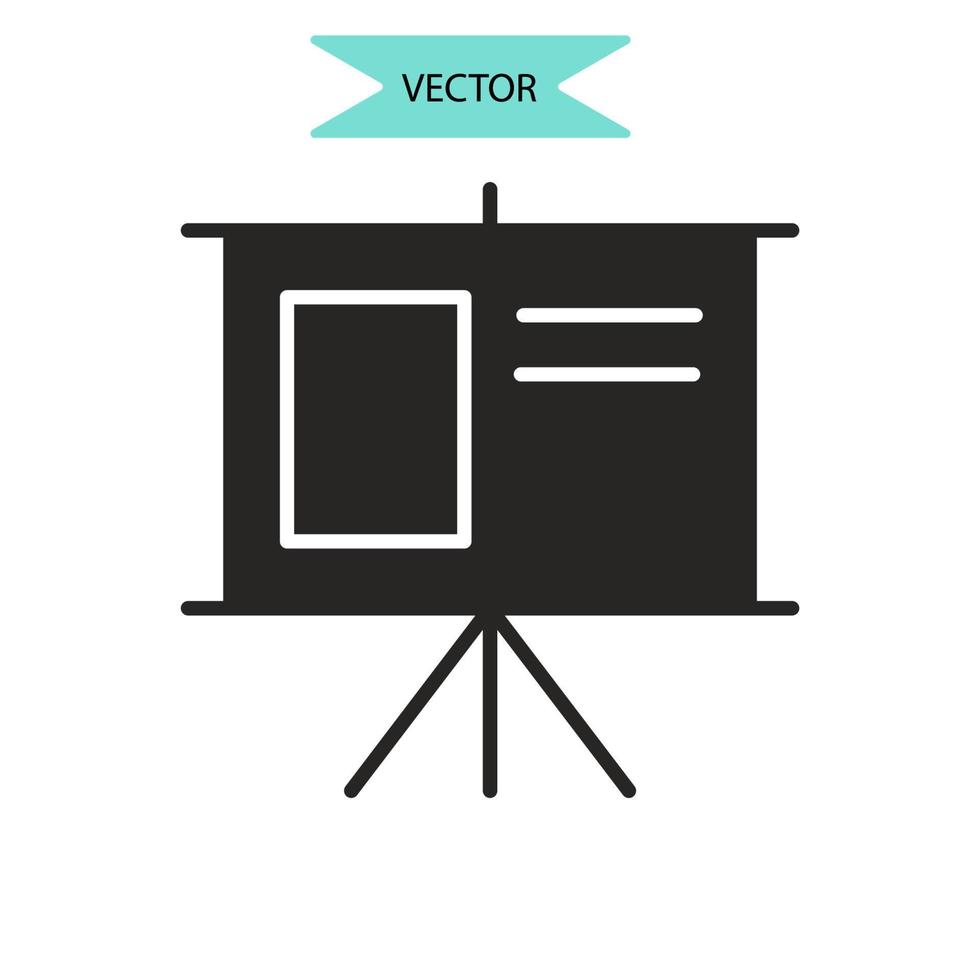 VECTOR