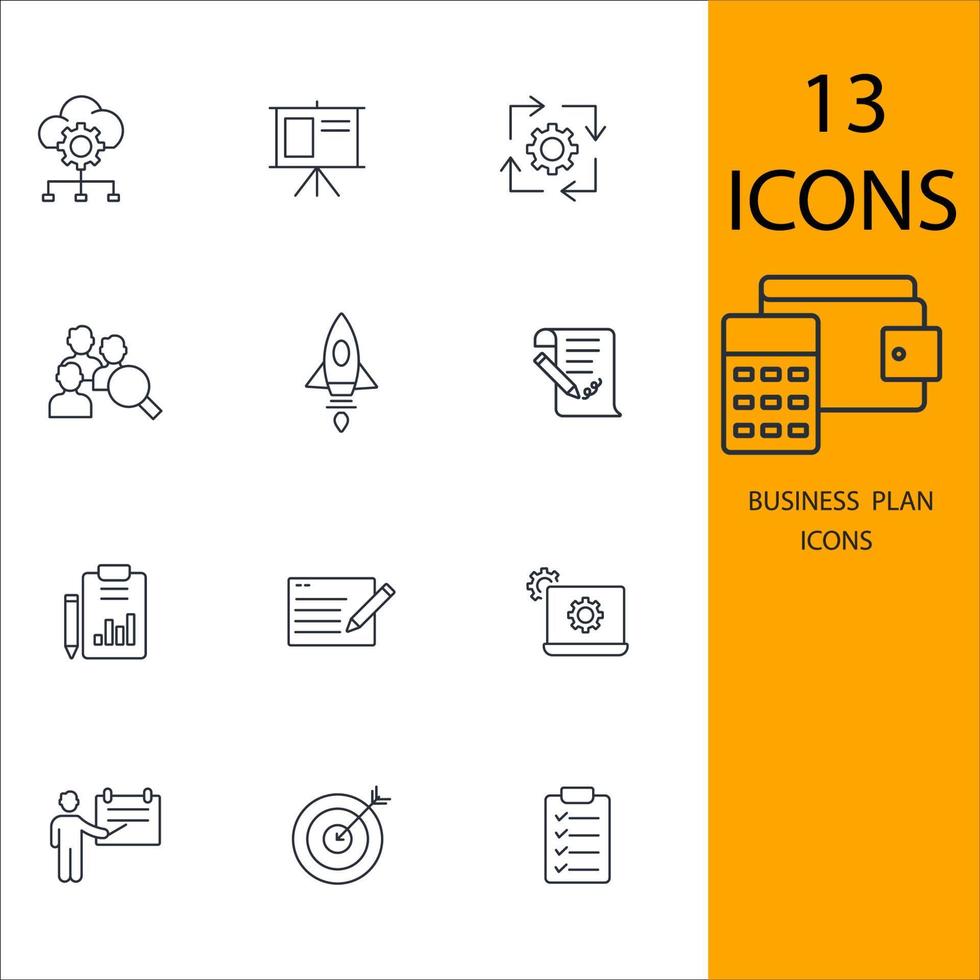 13
ICONS

BUSINESS PLAN
ICONS