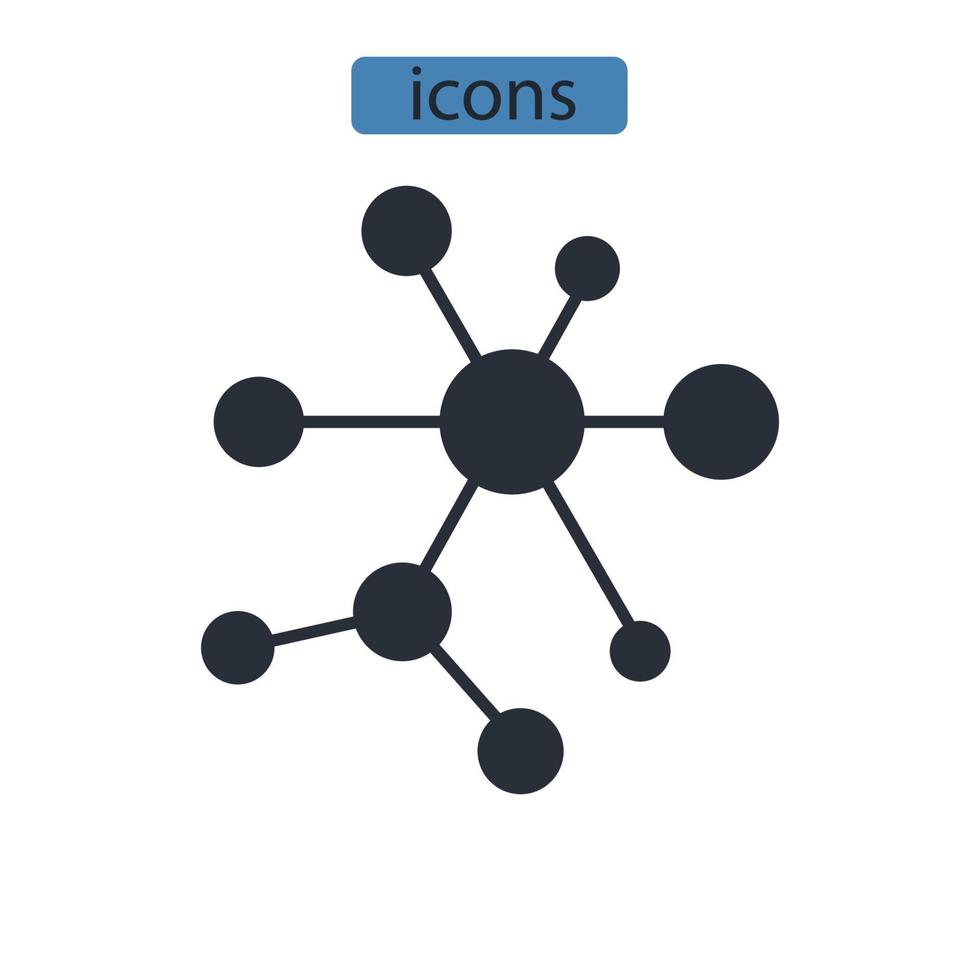 icons