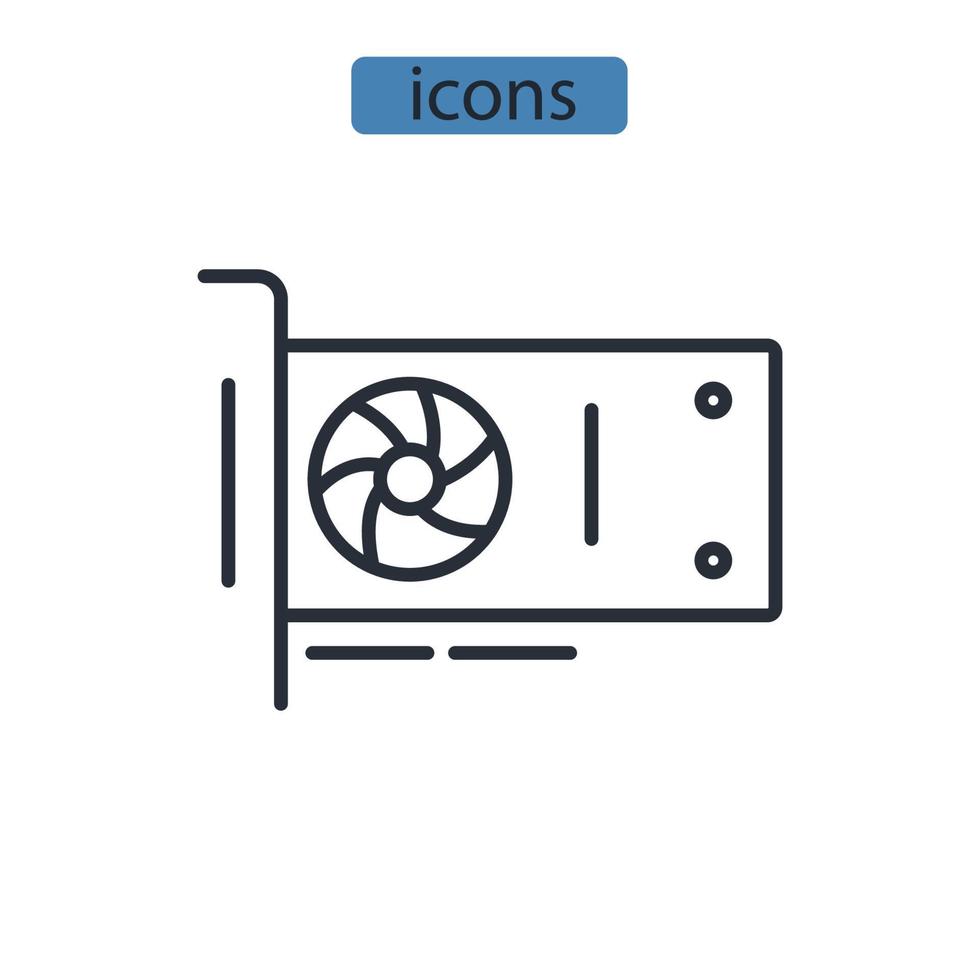 icons