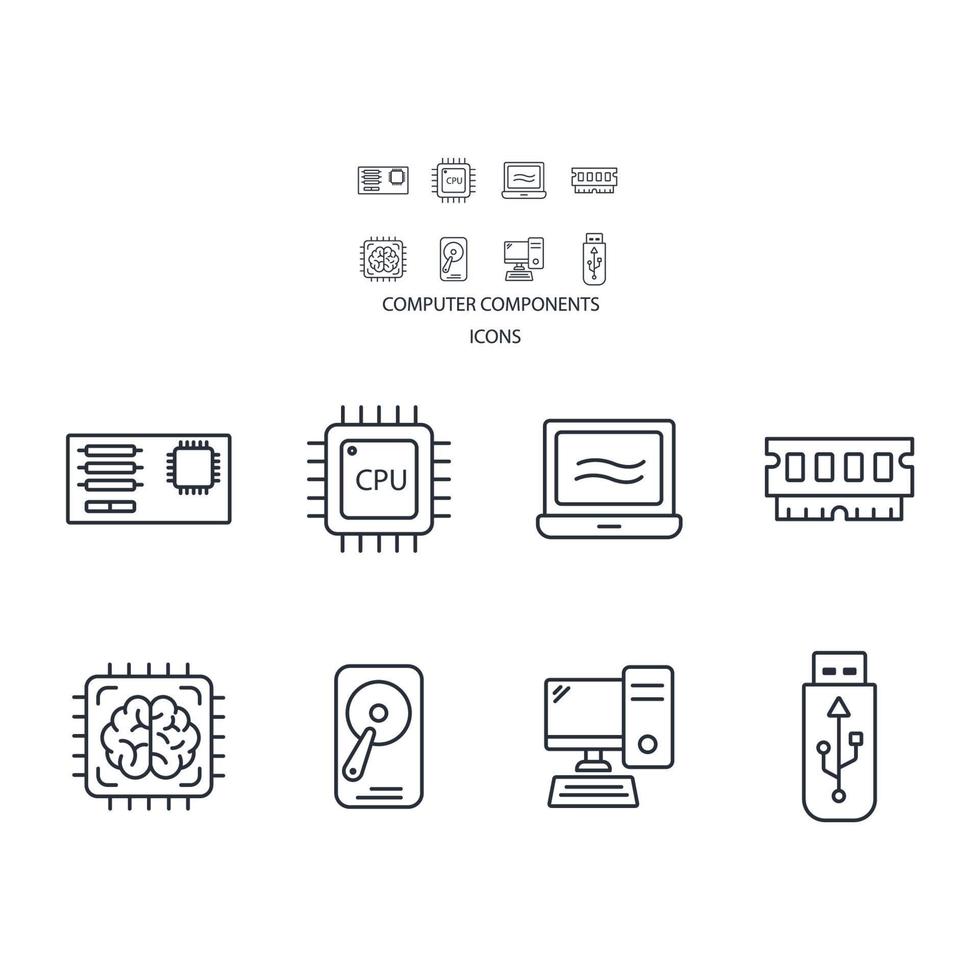 CPU

COMPUTER COMPONENTS
ICONS

CPU