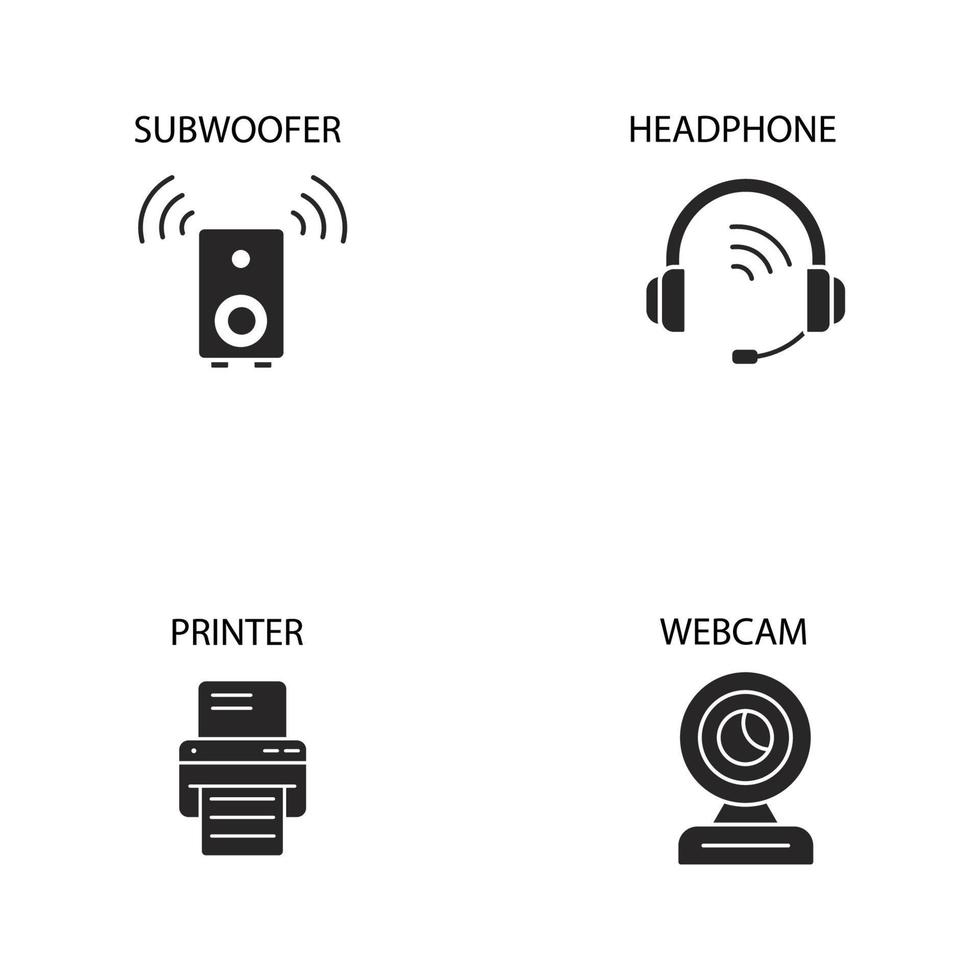 SUBWOOFER

HEADPHONE

PRINTER

WEBCAM