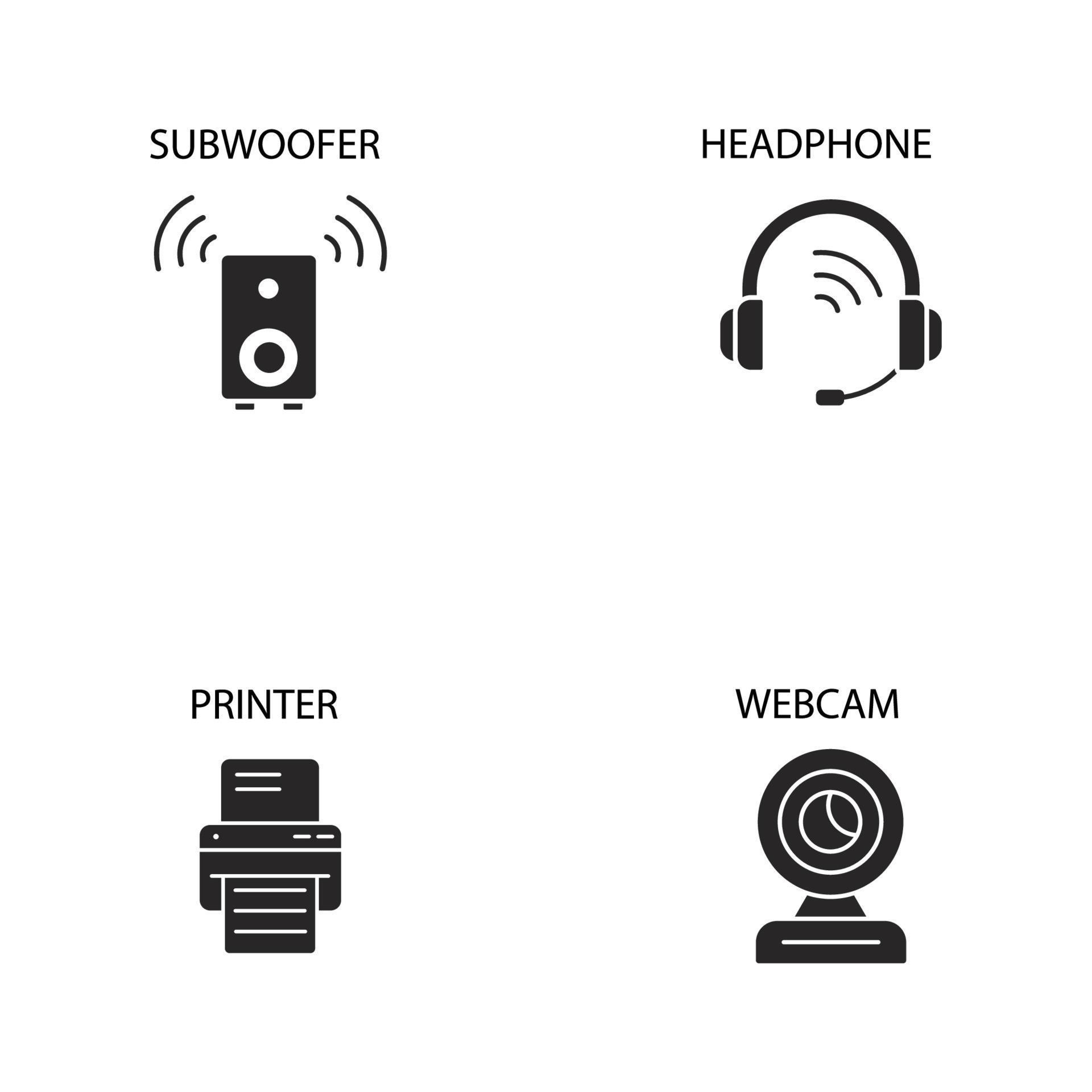 SUBWOOFER

HEADPHONE

PRINTER

WEBCAM