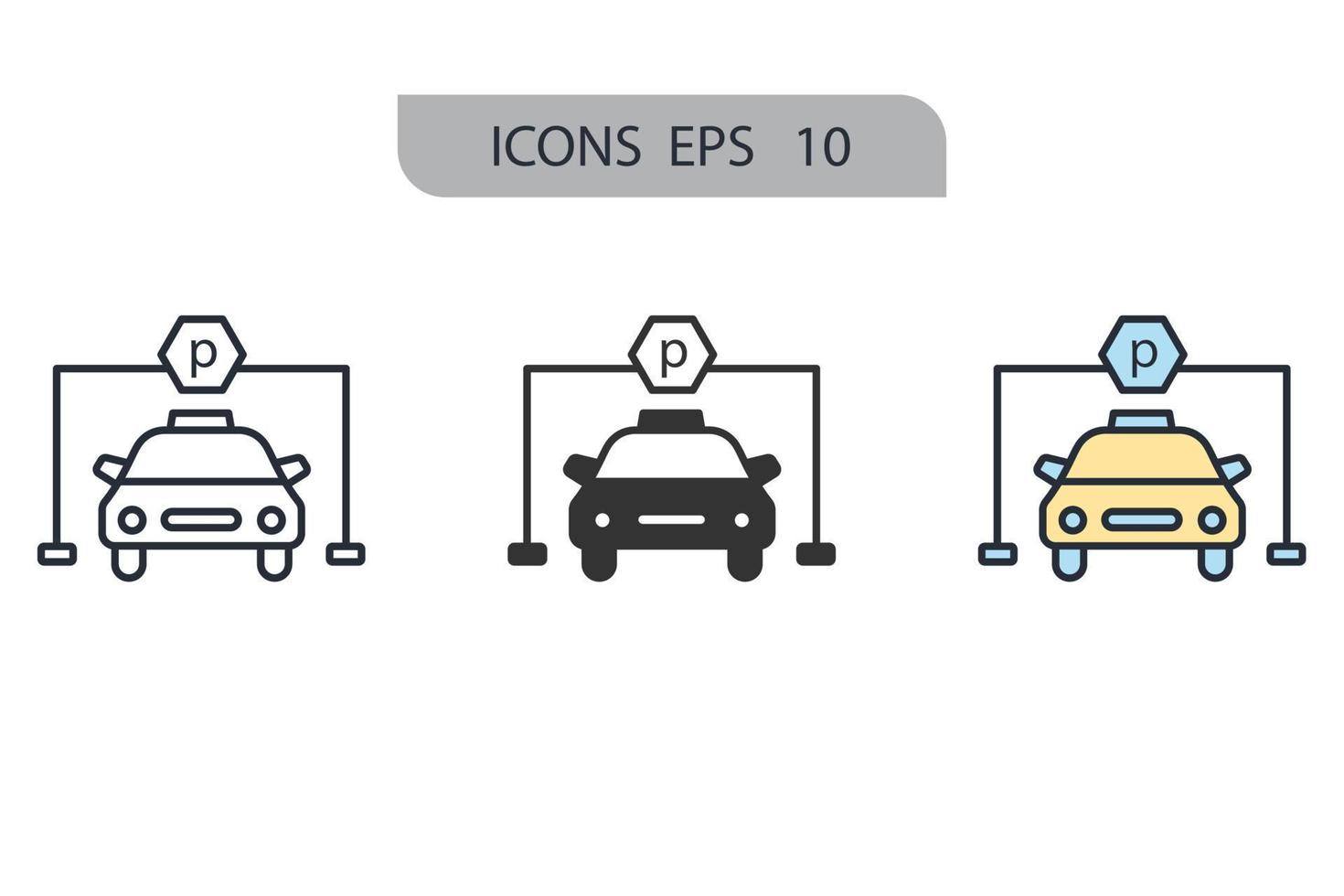 ICONS EPS 10

p

p

p