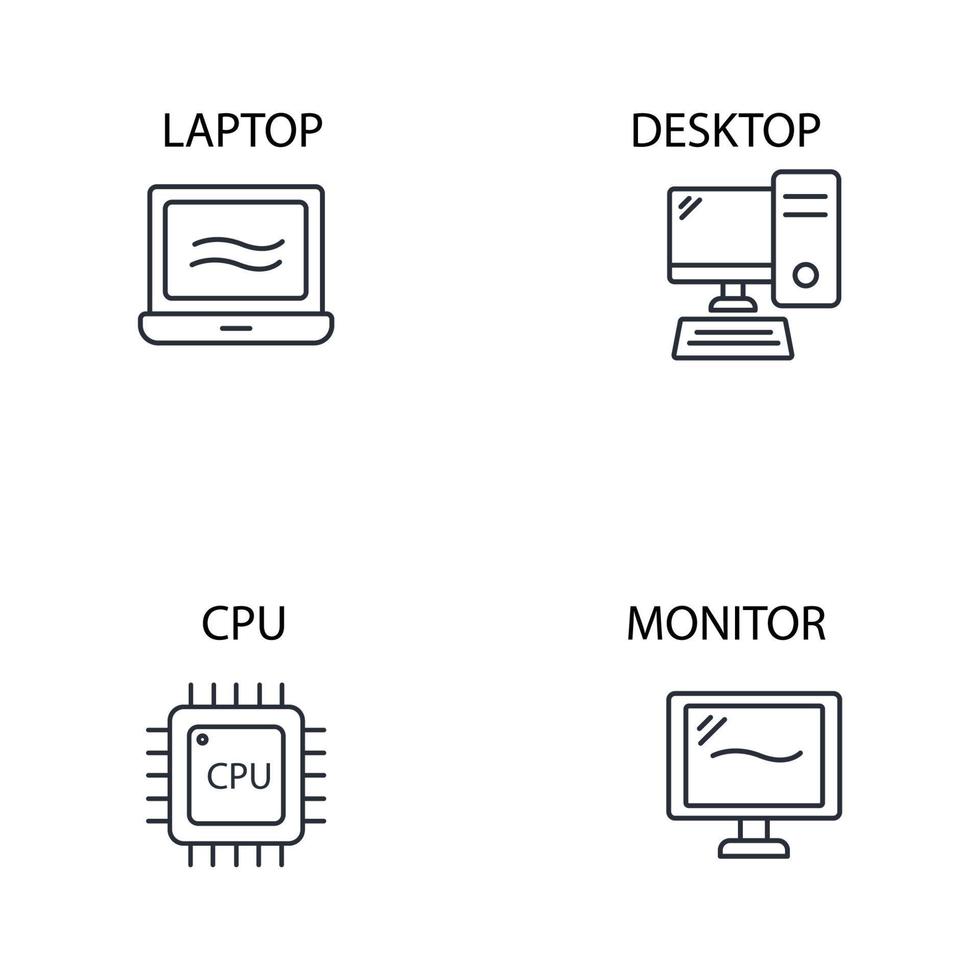 LAPTOP

DESKTOP

CPU

CPU

MONITOR