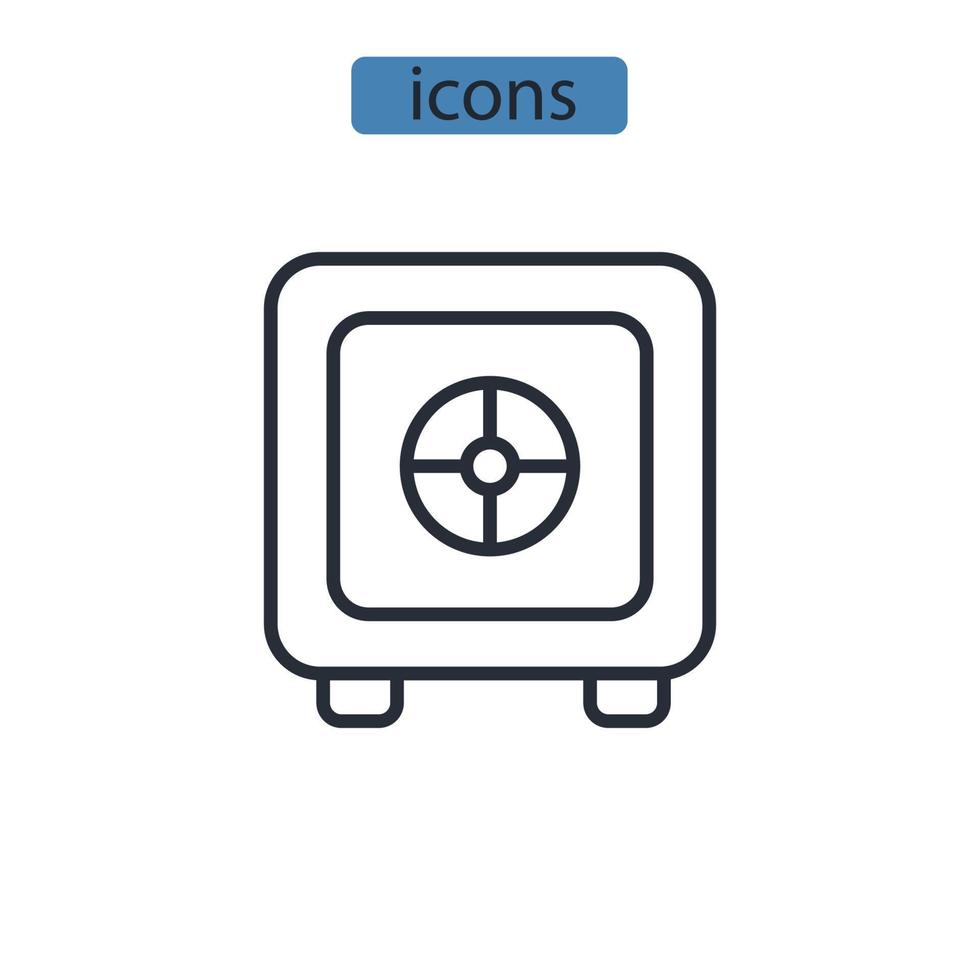 icons