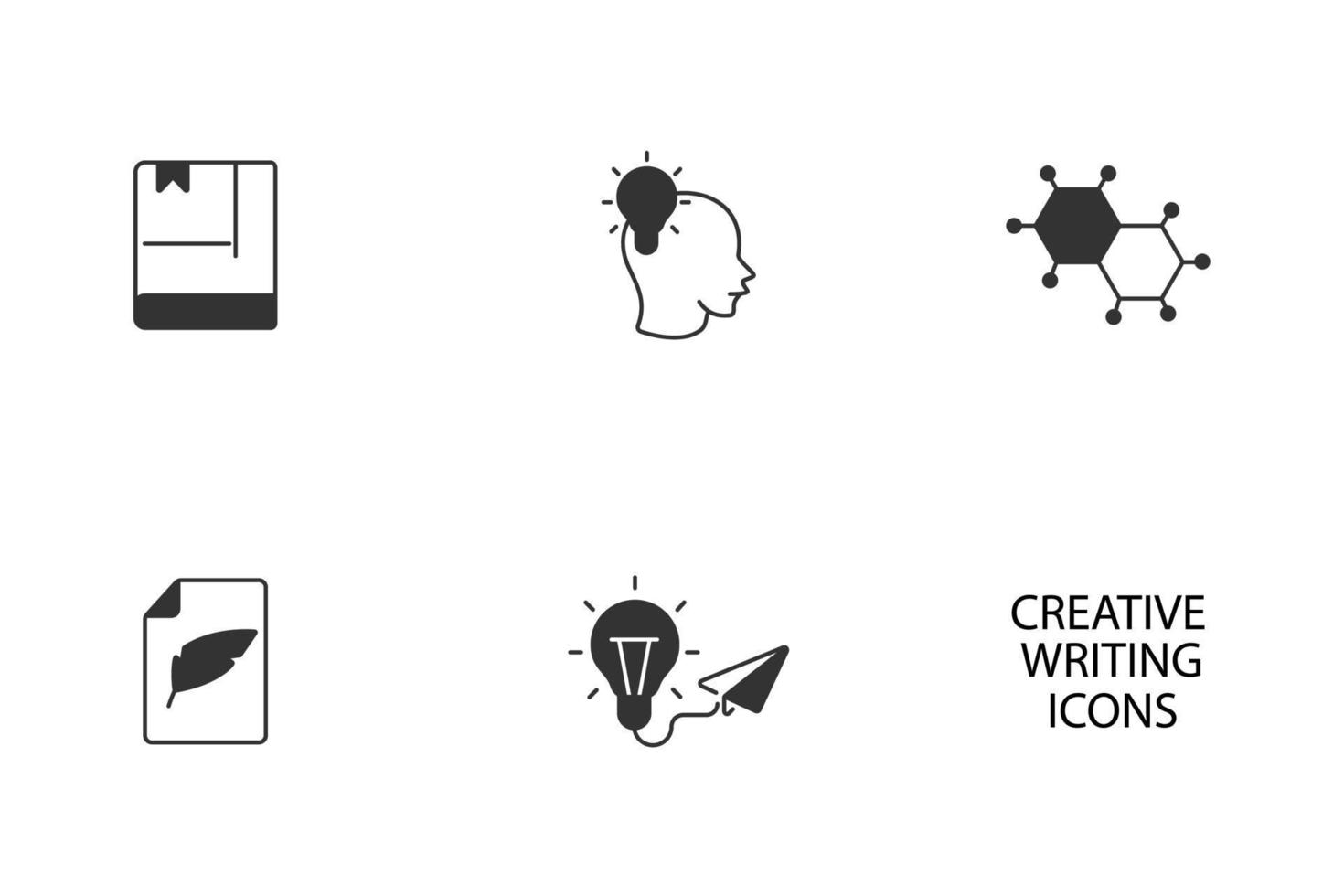 CREATIVE WRITING ICONS