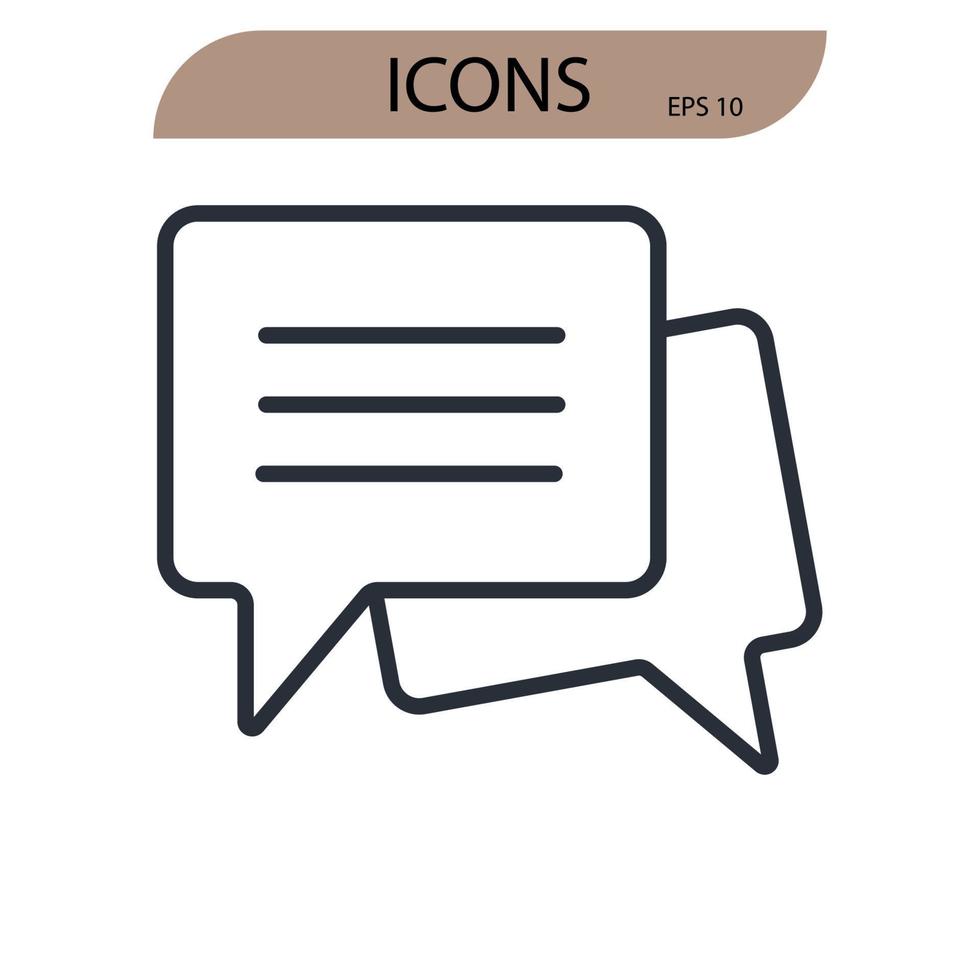 ICONS EPS 10