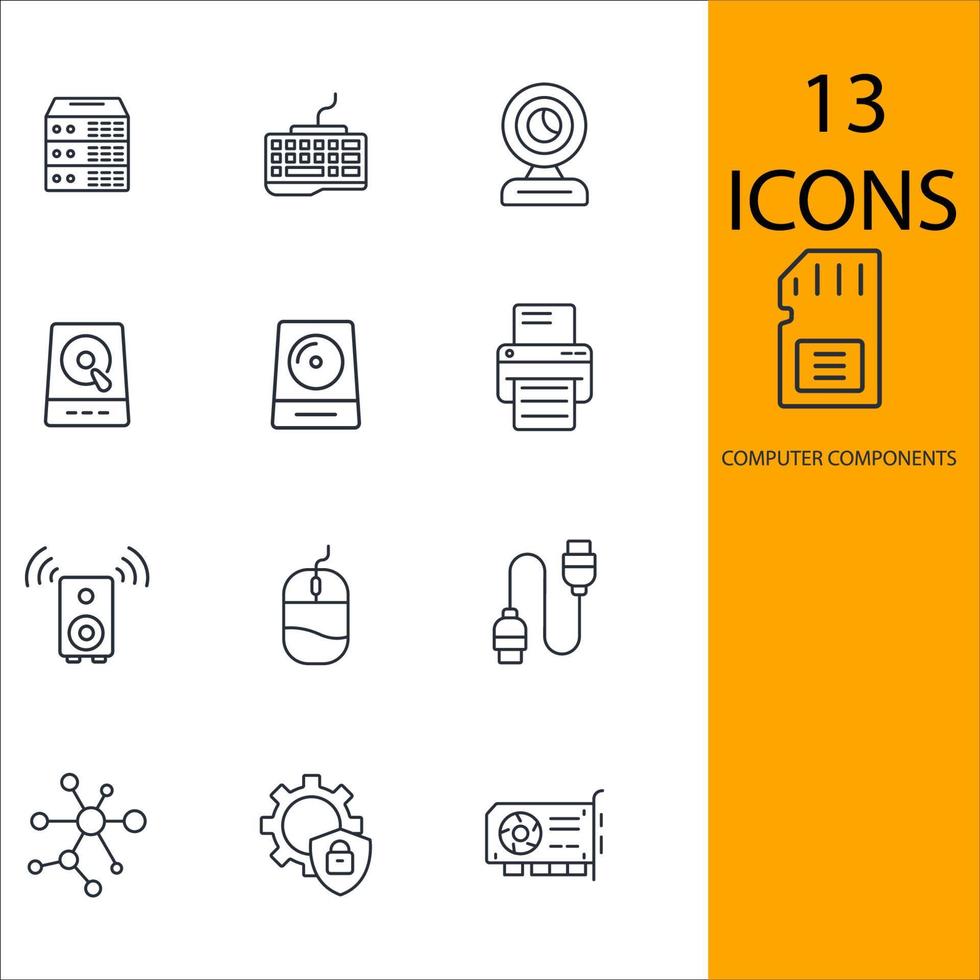 13
ICONS

COMPUTER COMPONENTS