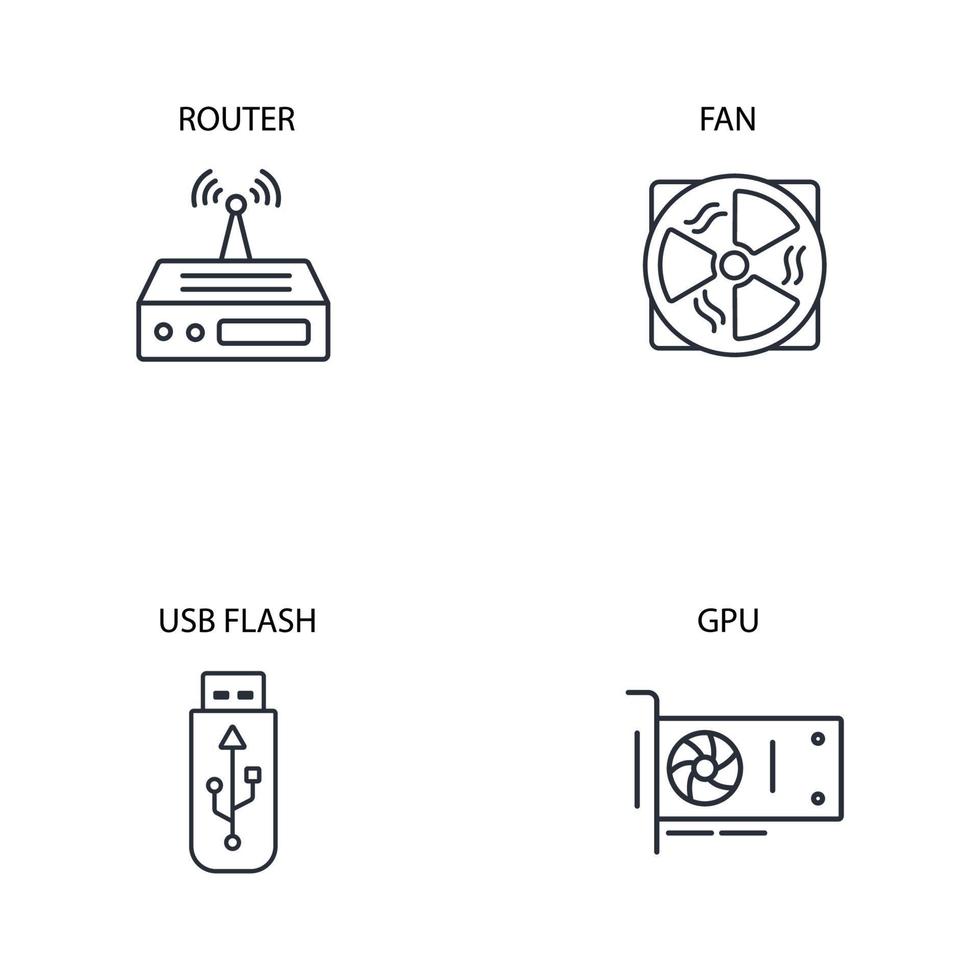 ROUTER

FAN

USB FLASH

GPU