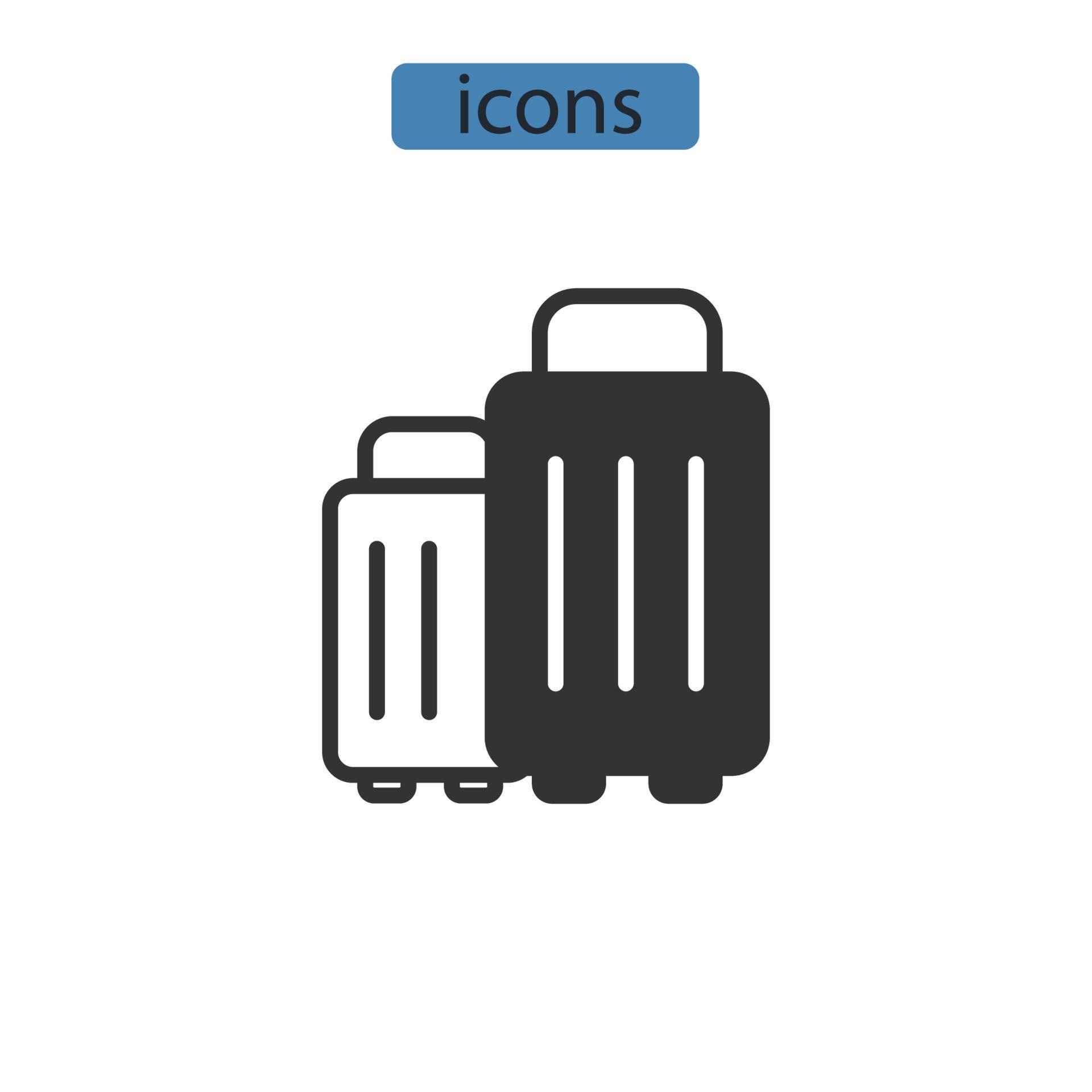 icons