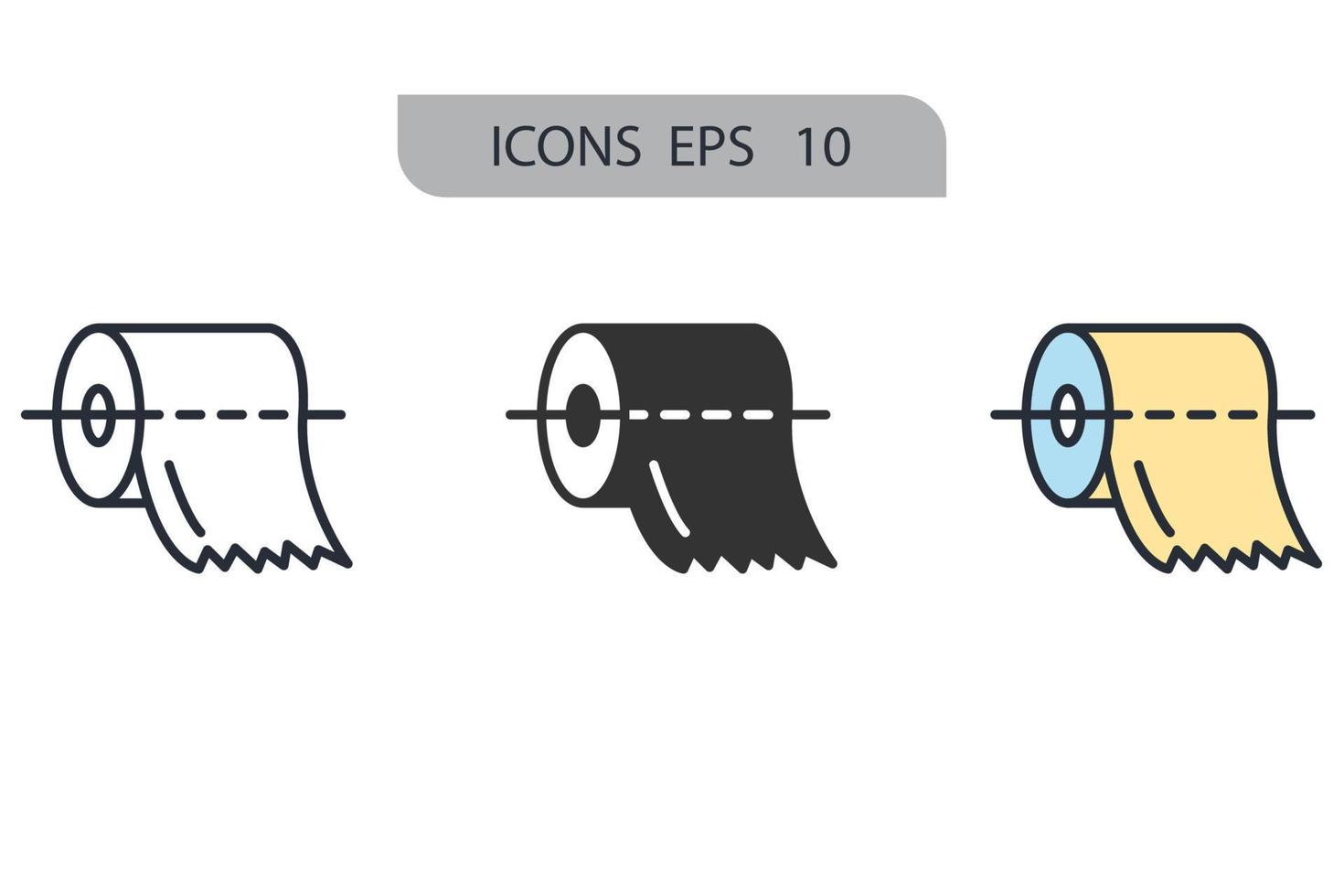 ICONS EPS 10