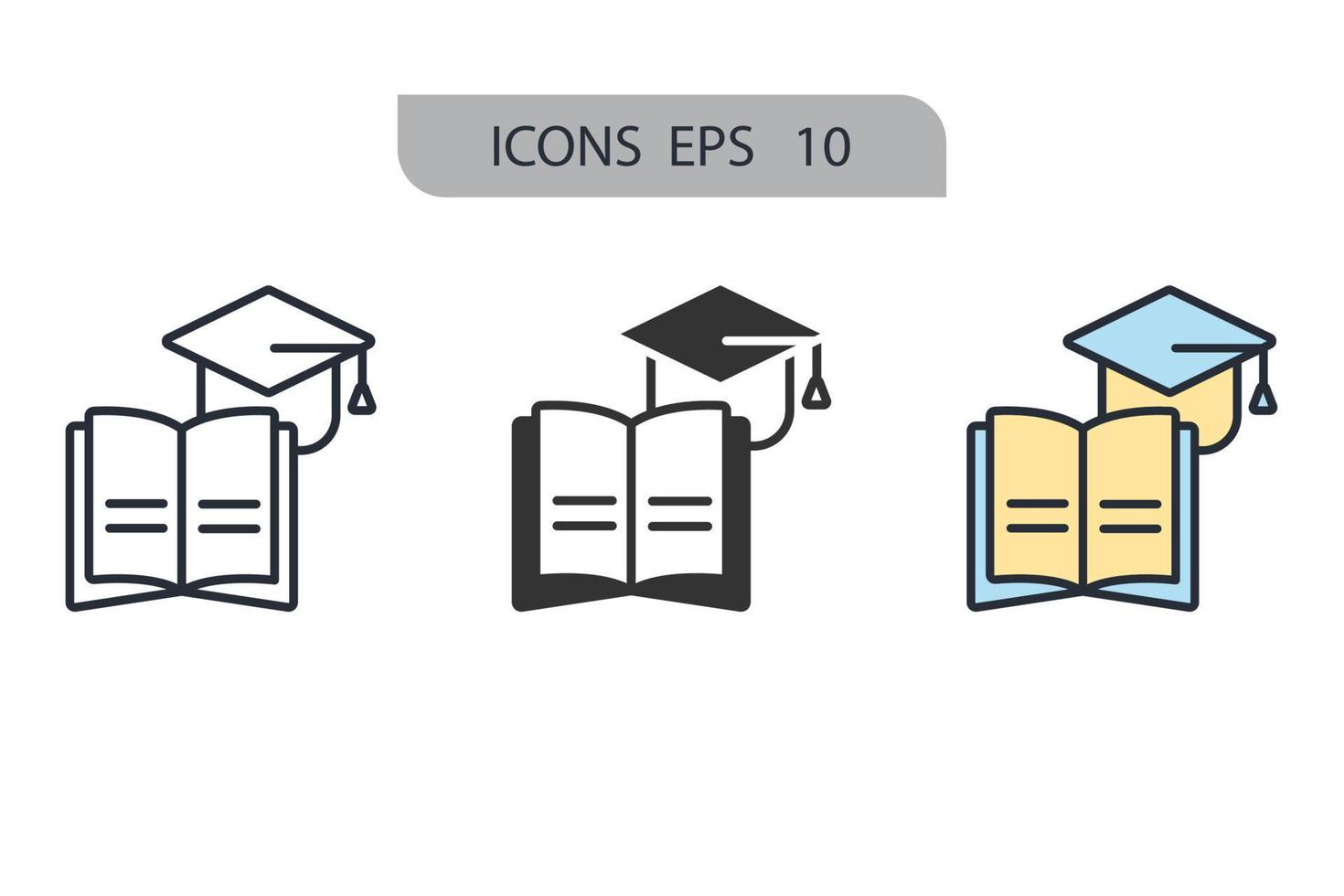 ICONS EPS 10