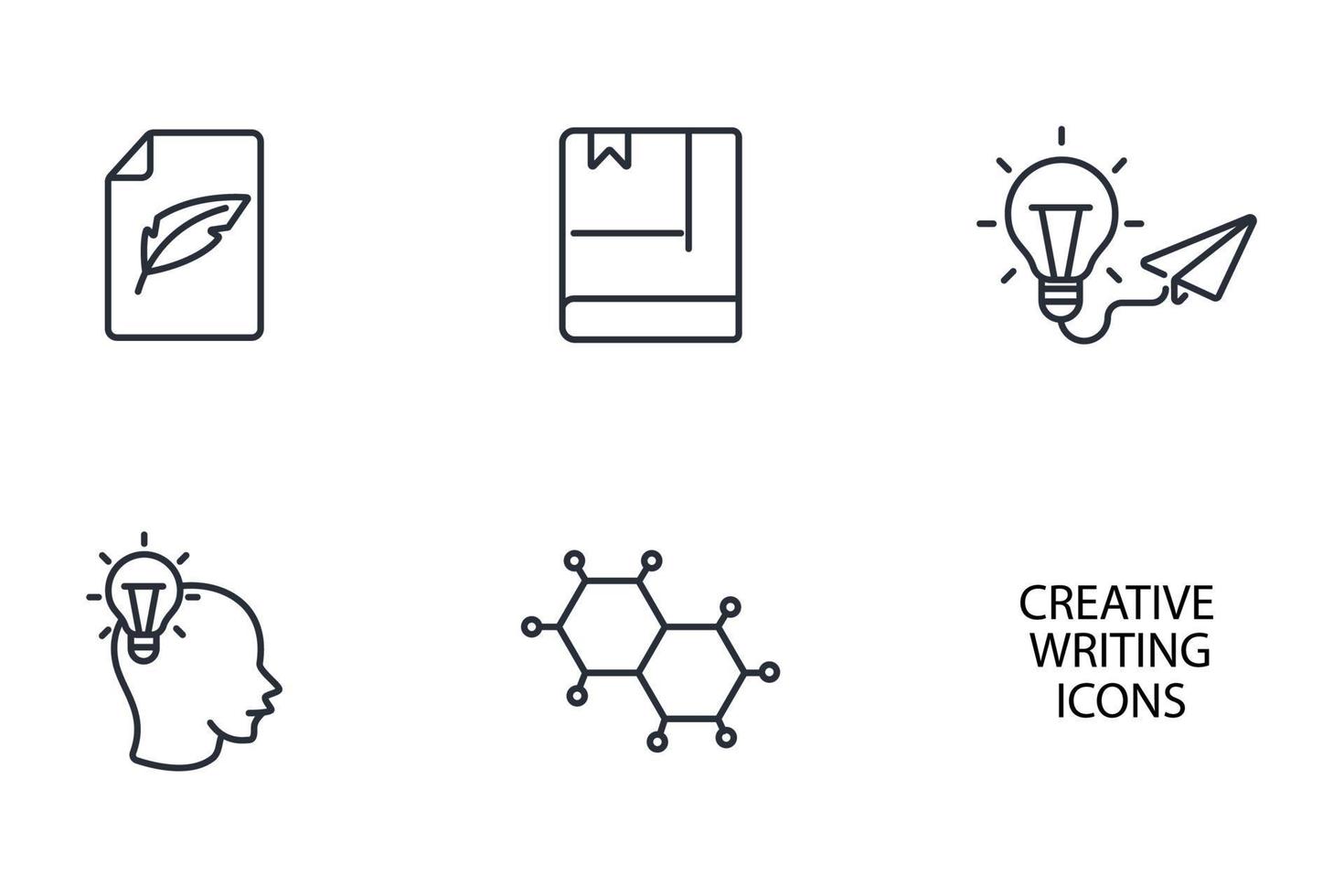 CREATIVE WRITING ICONS