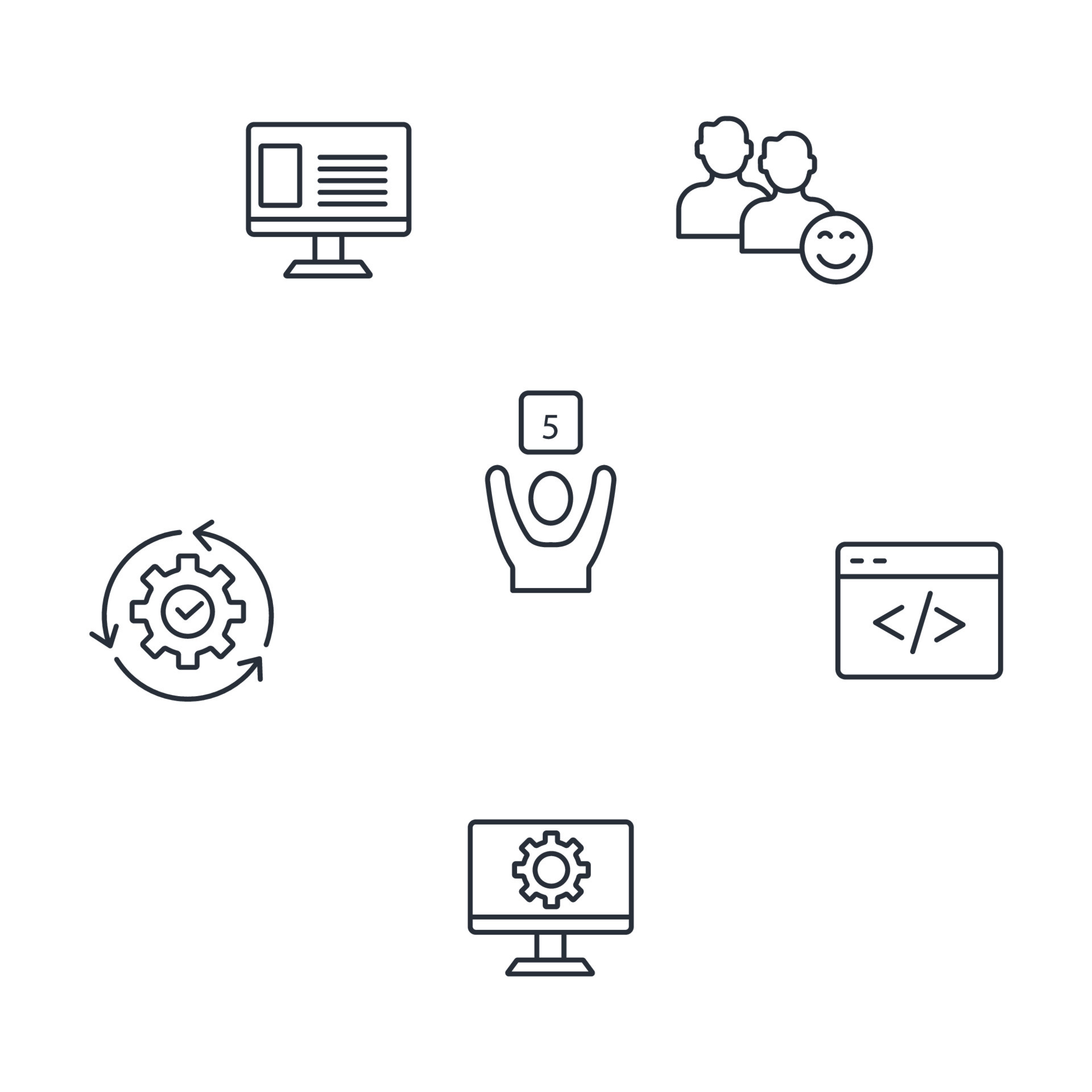 5

</>