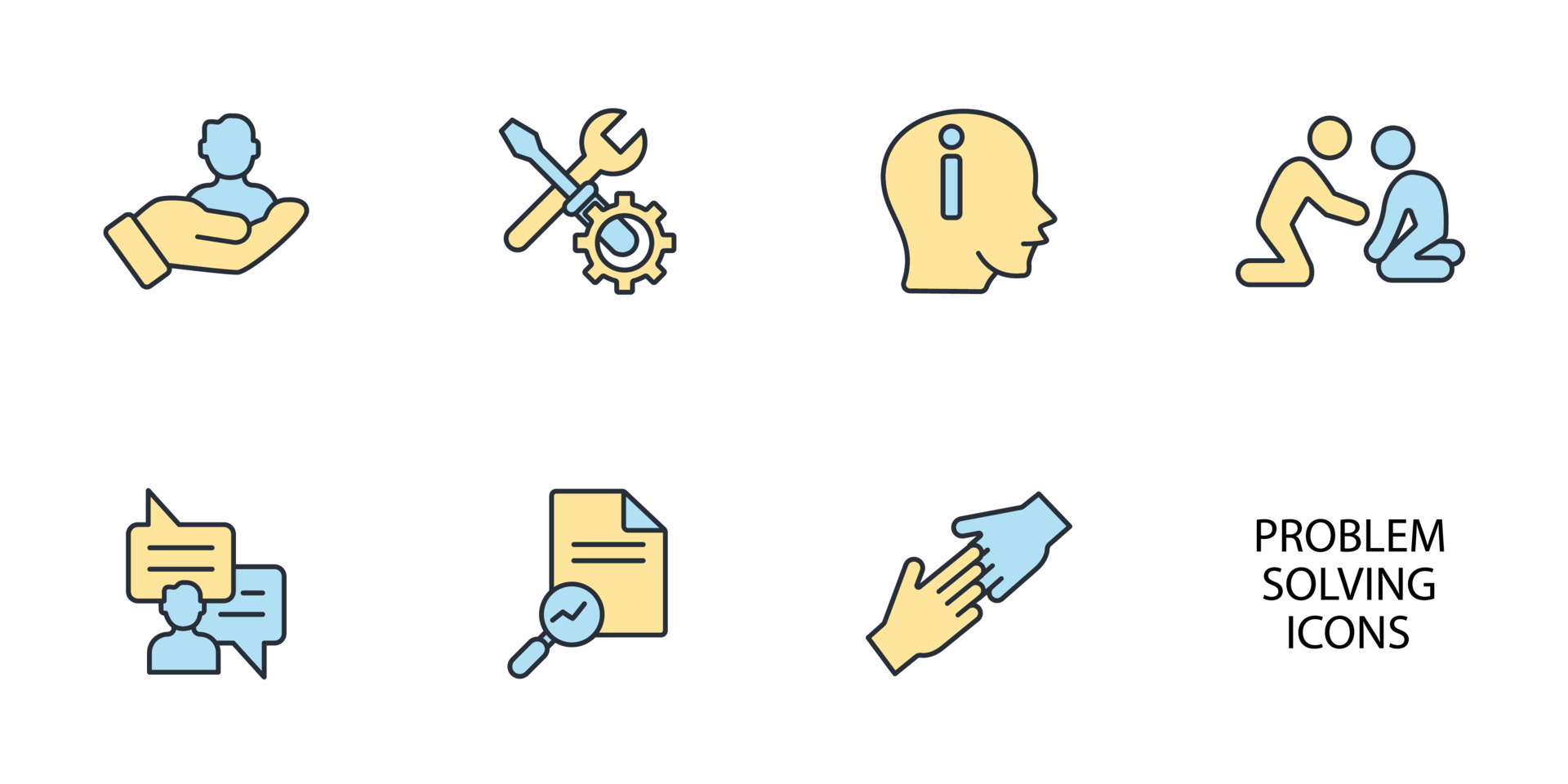 PROBLEM
SOLVING
ICONS