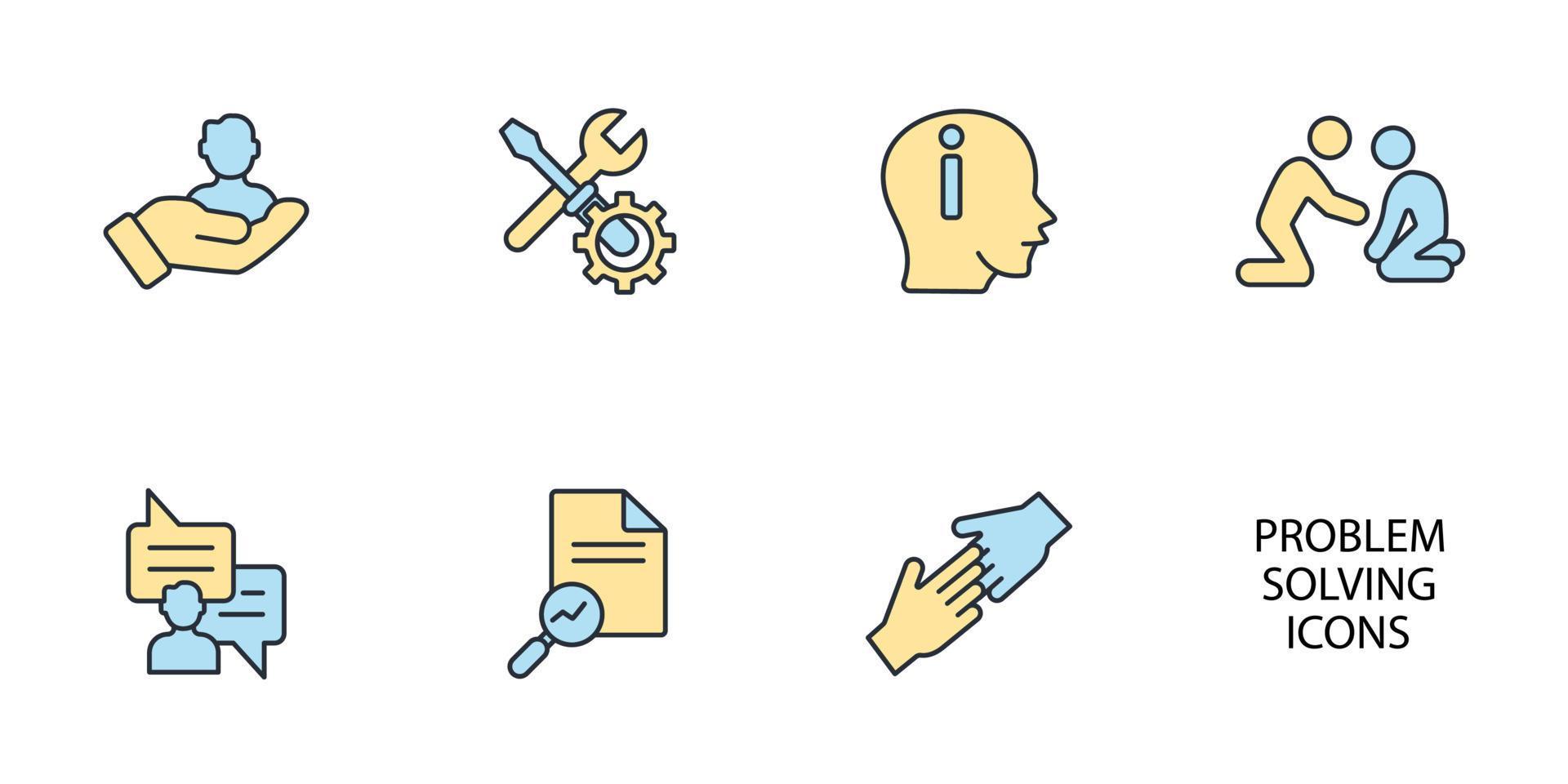 i

PROBLEM SOLVING ICONS