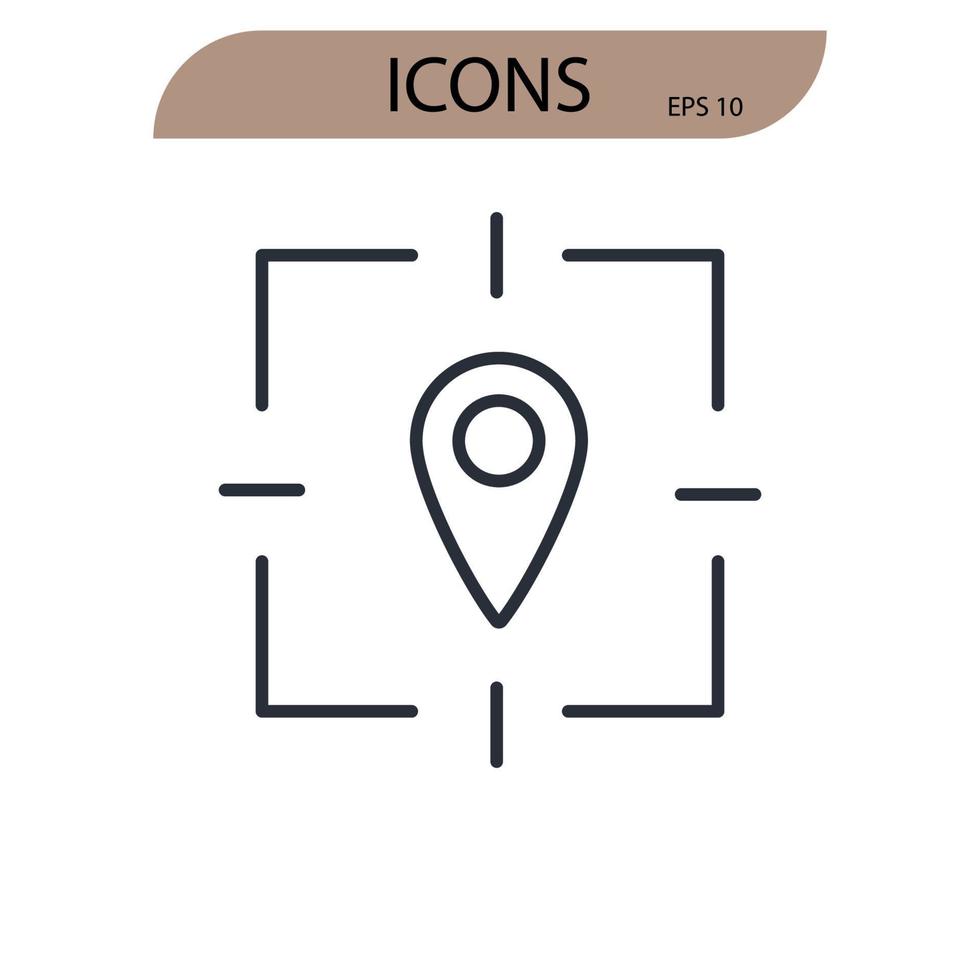 ICONS EPS 10