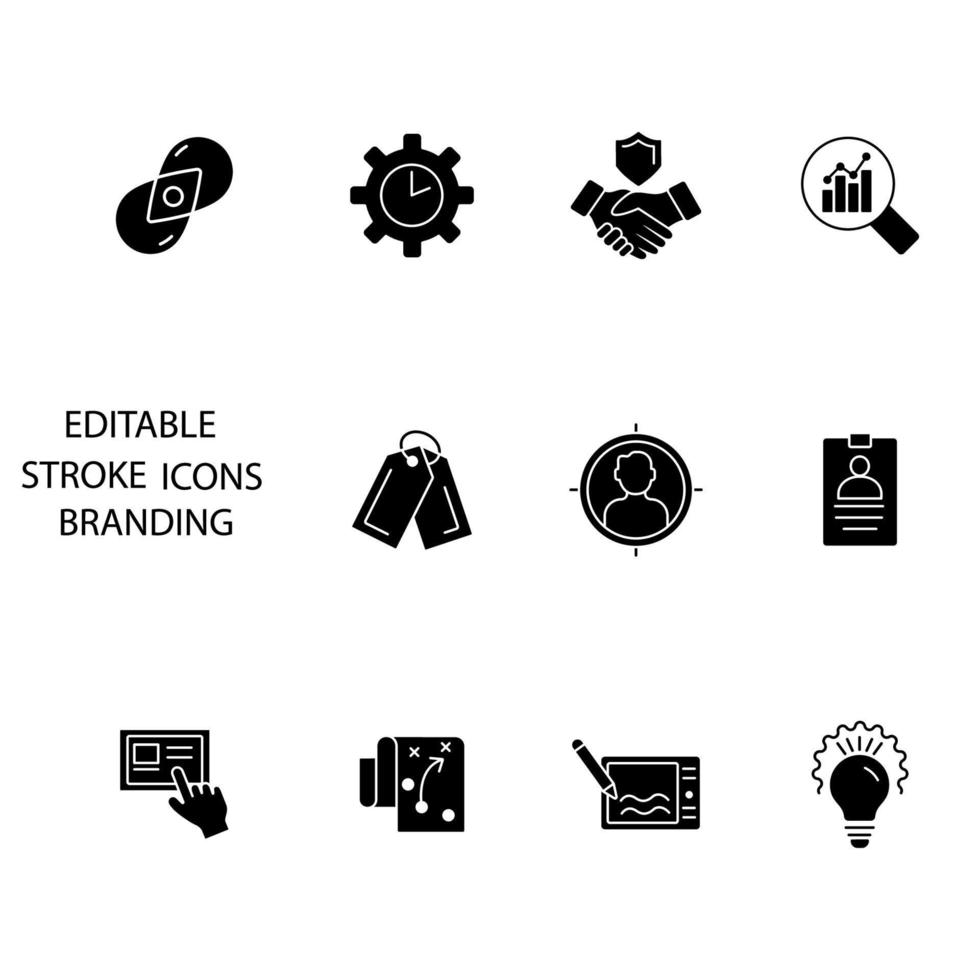 EDITABLE
STROKE ICONS
BRANDING