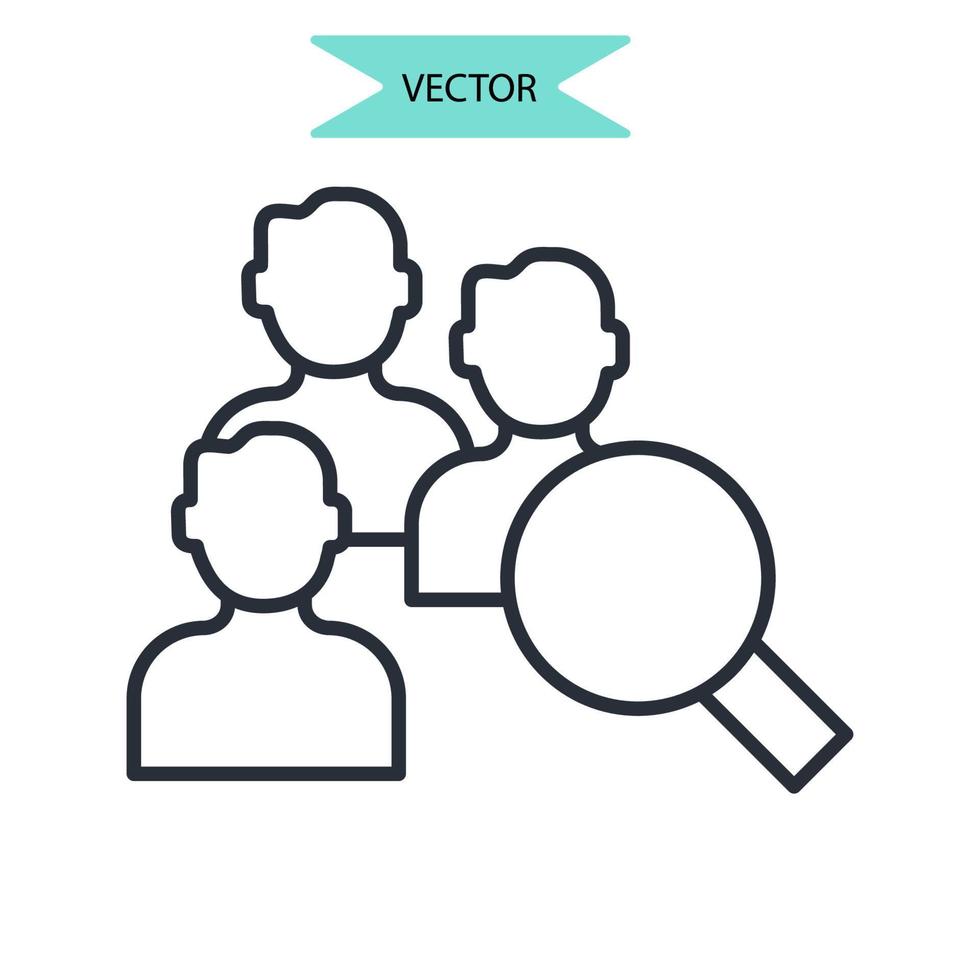 VECTOR