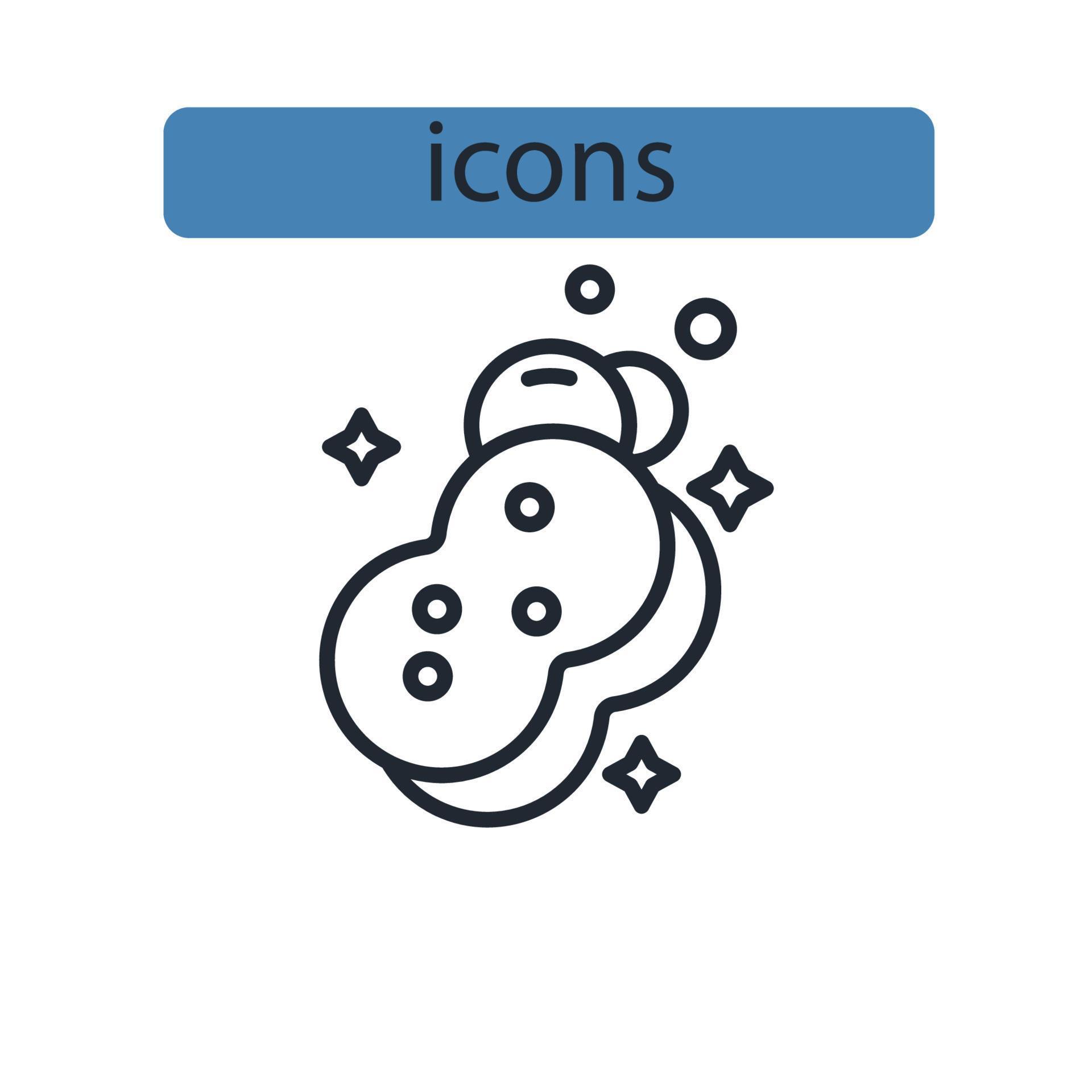 icons