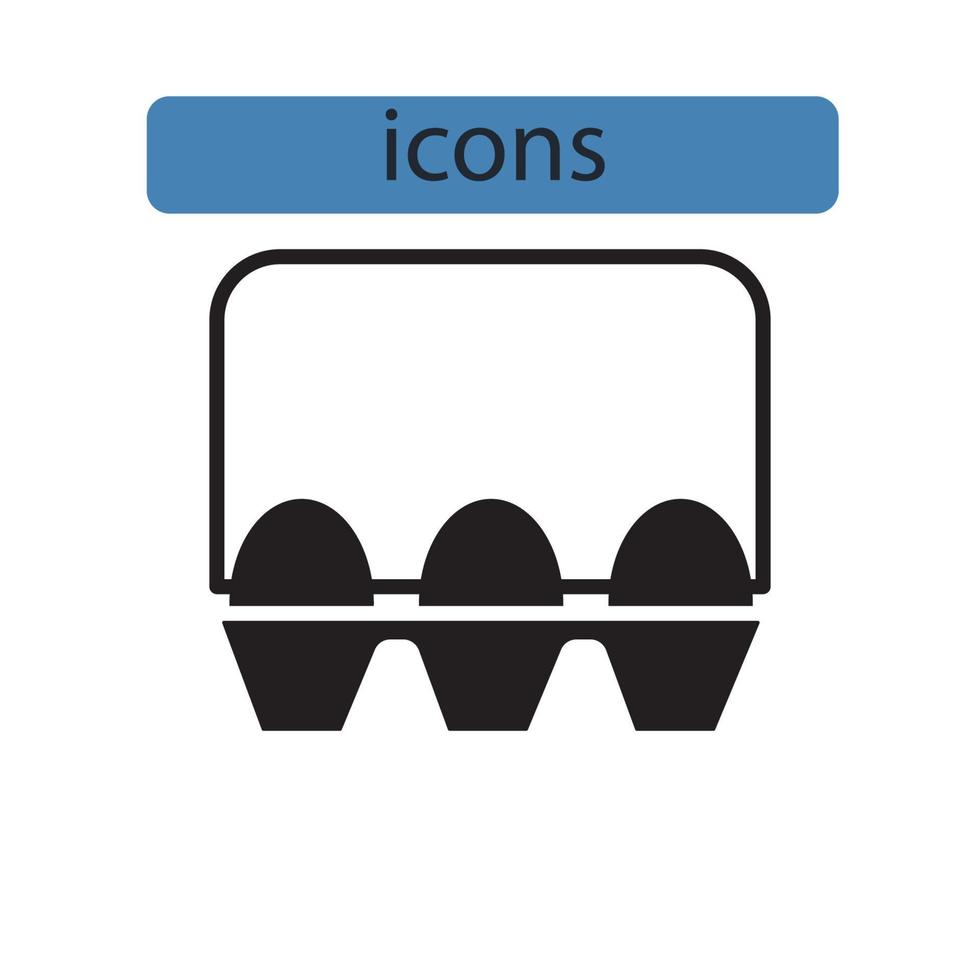 icons