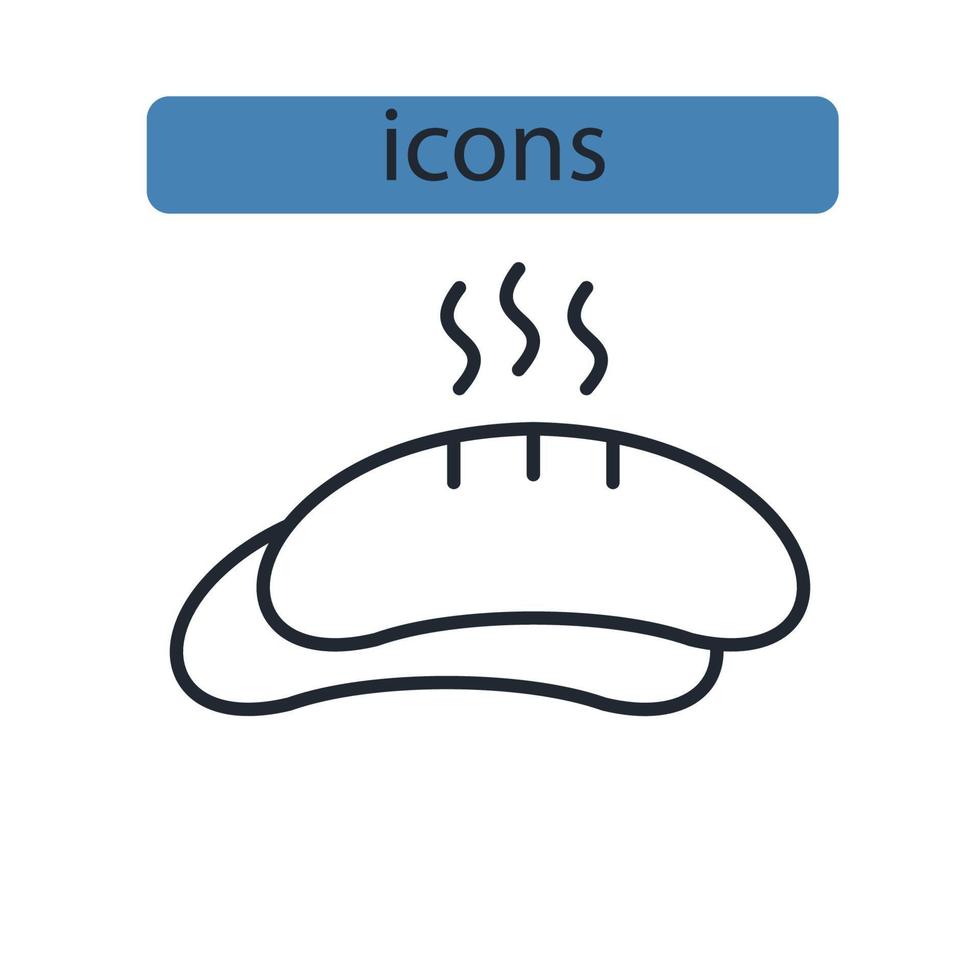 icons