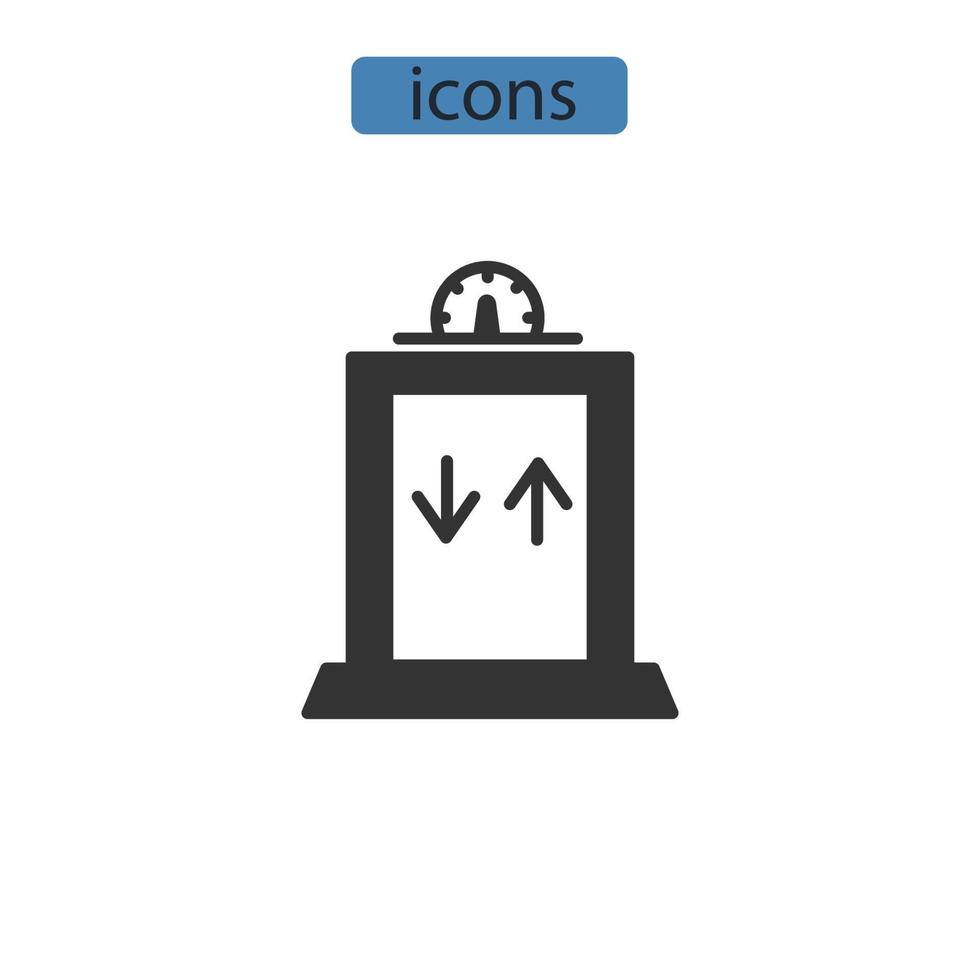 icons