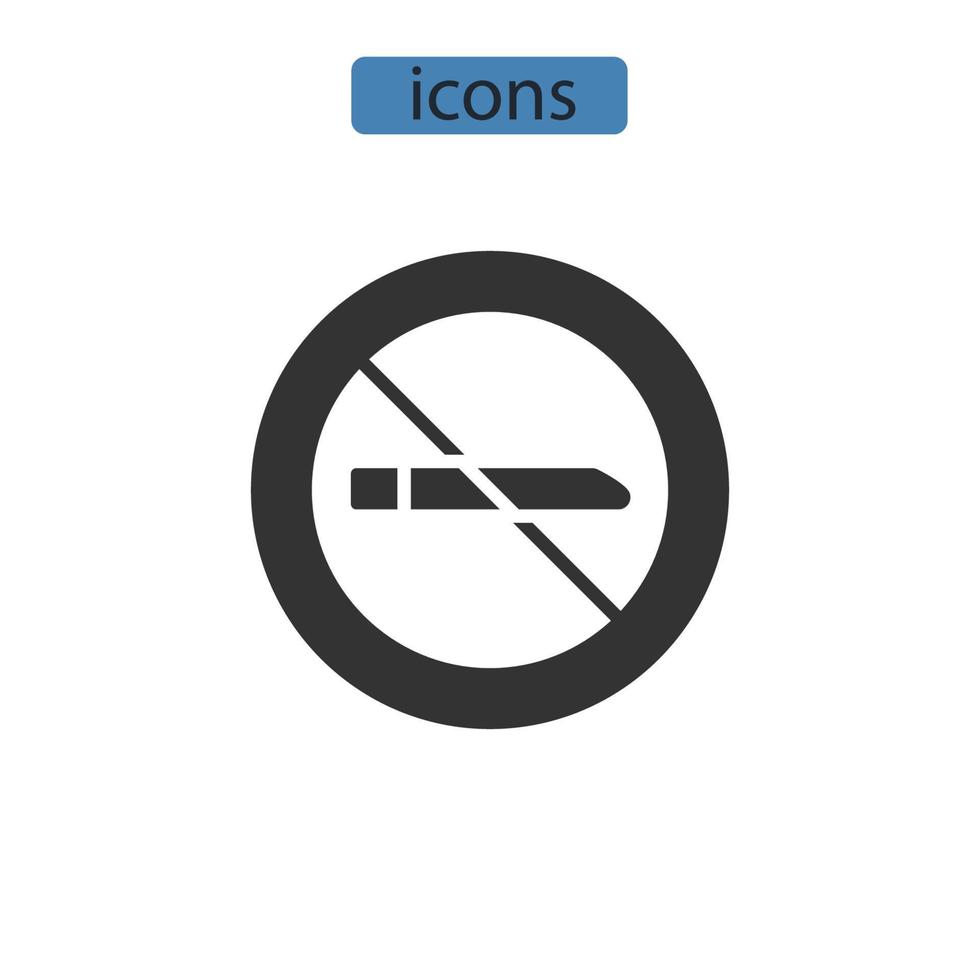 icons