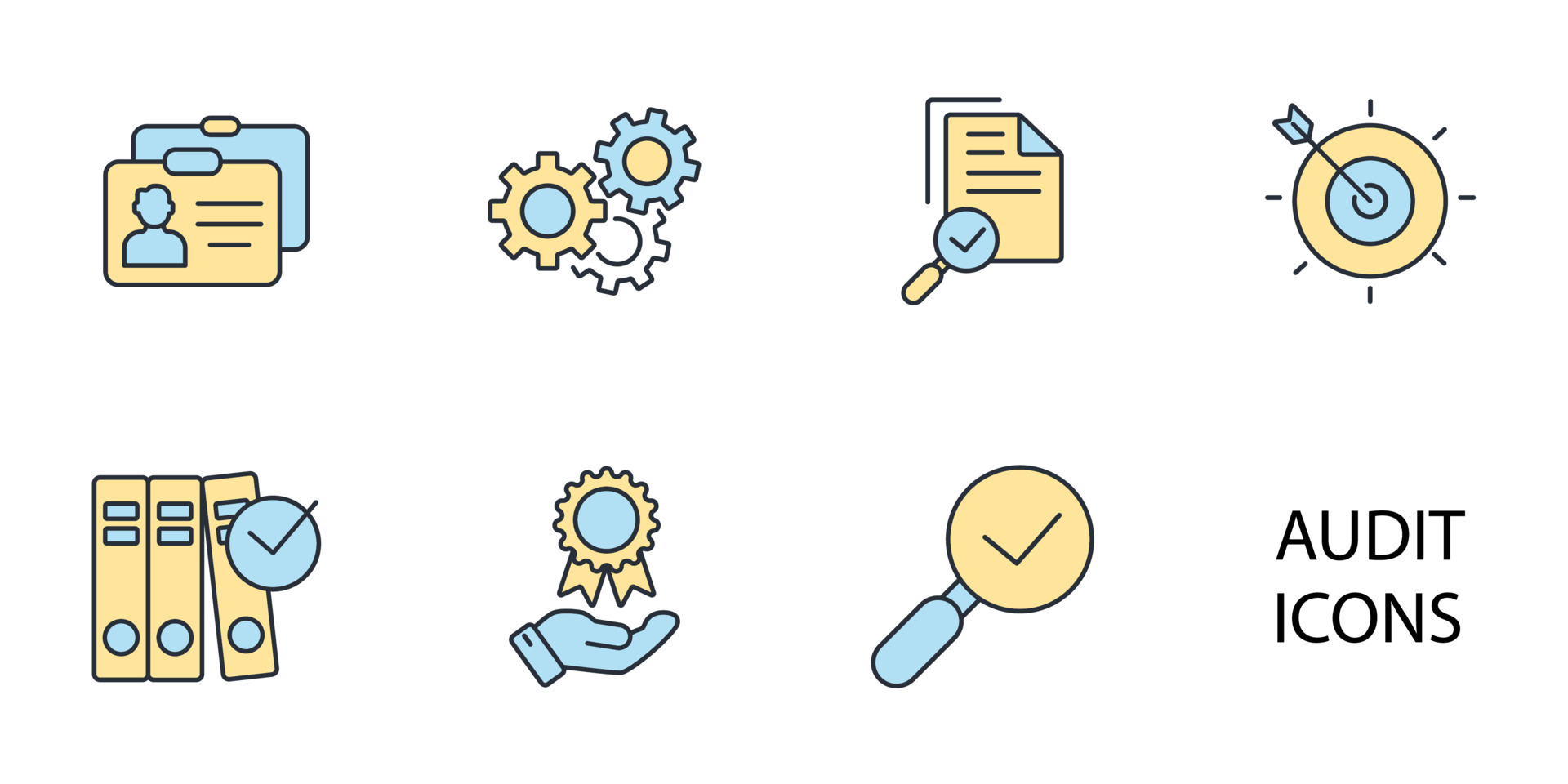 AUDIT
ICONS