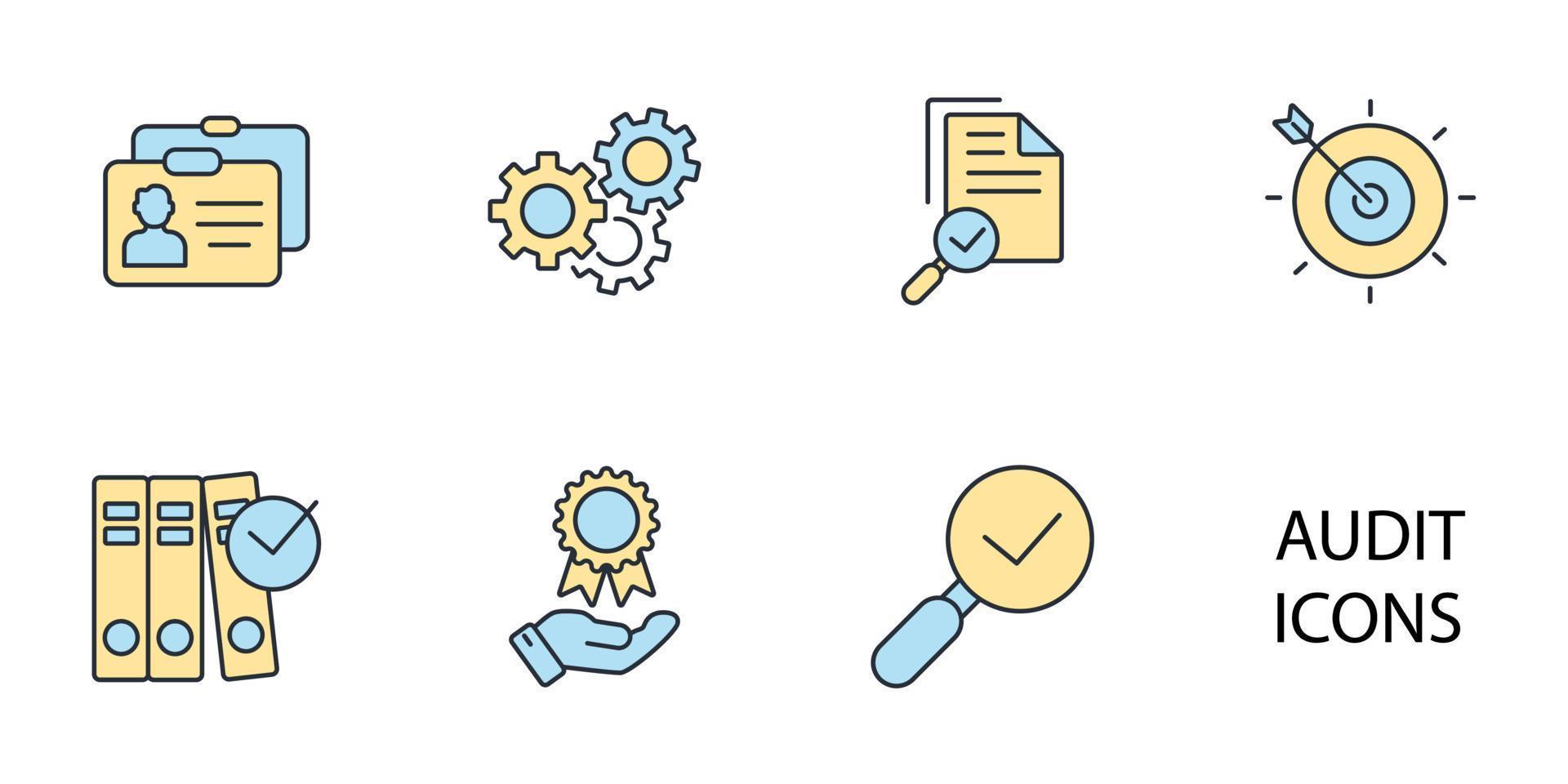 AUDIT
ICONS