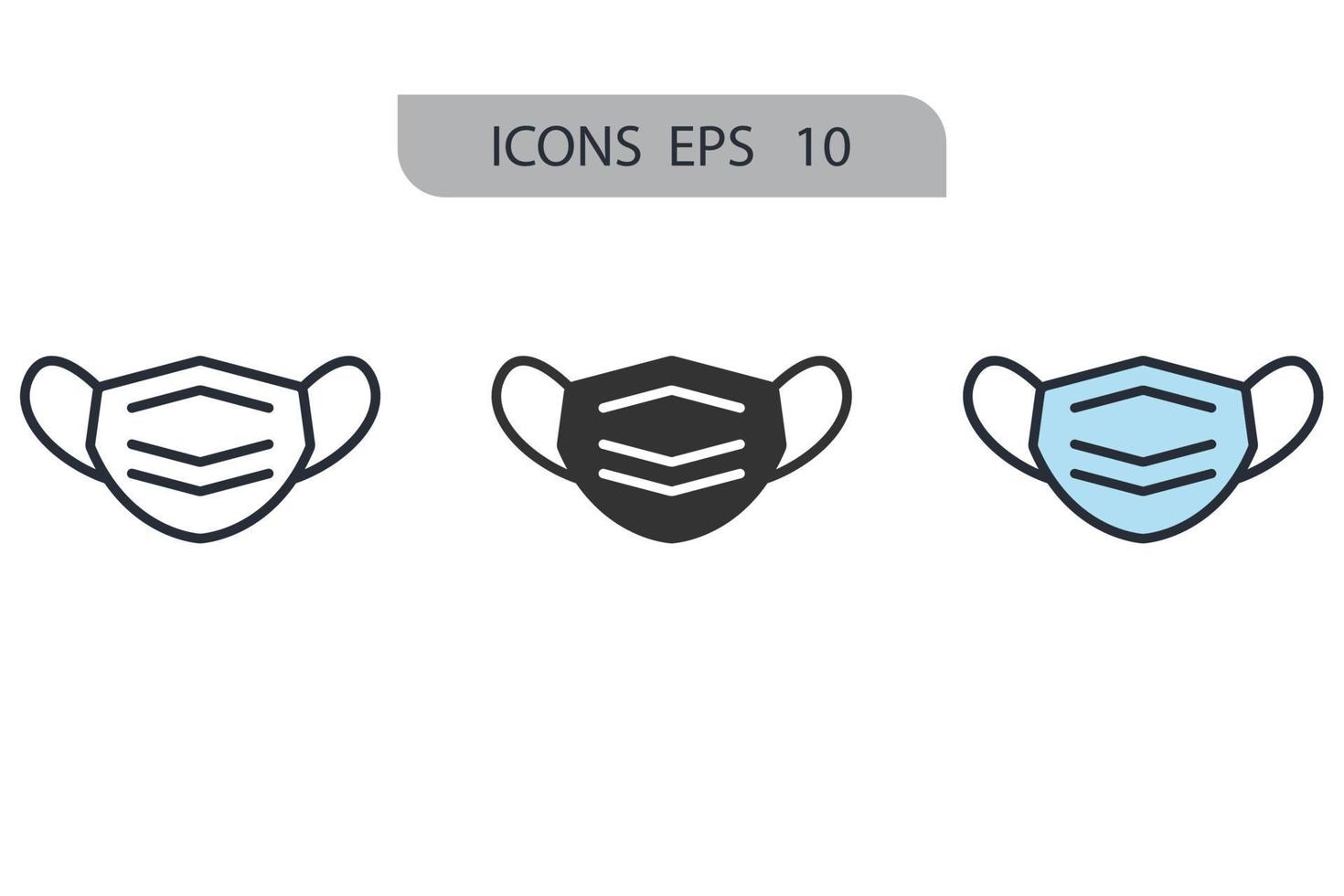 ICONS EPS 10