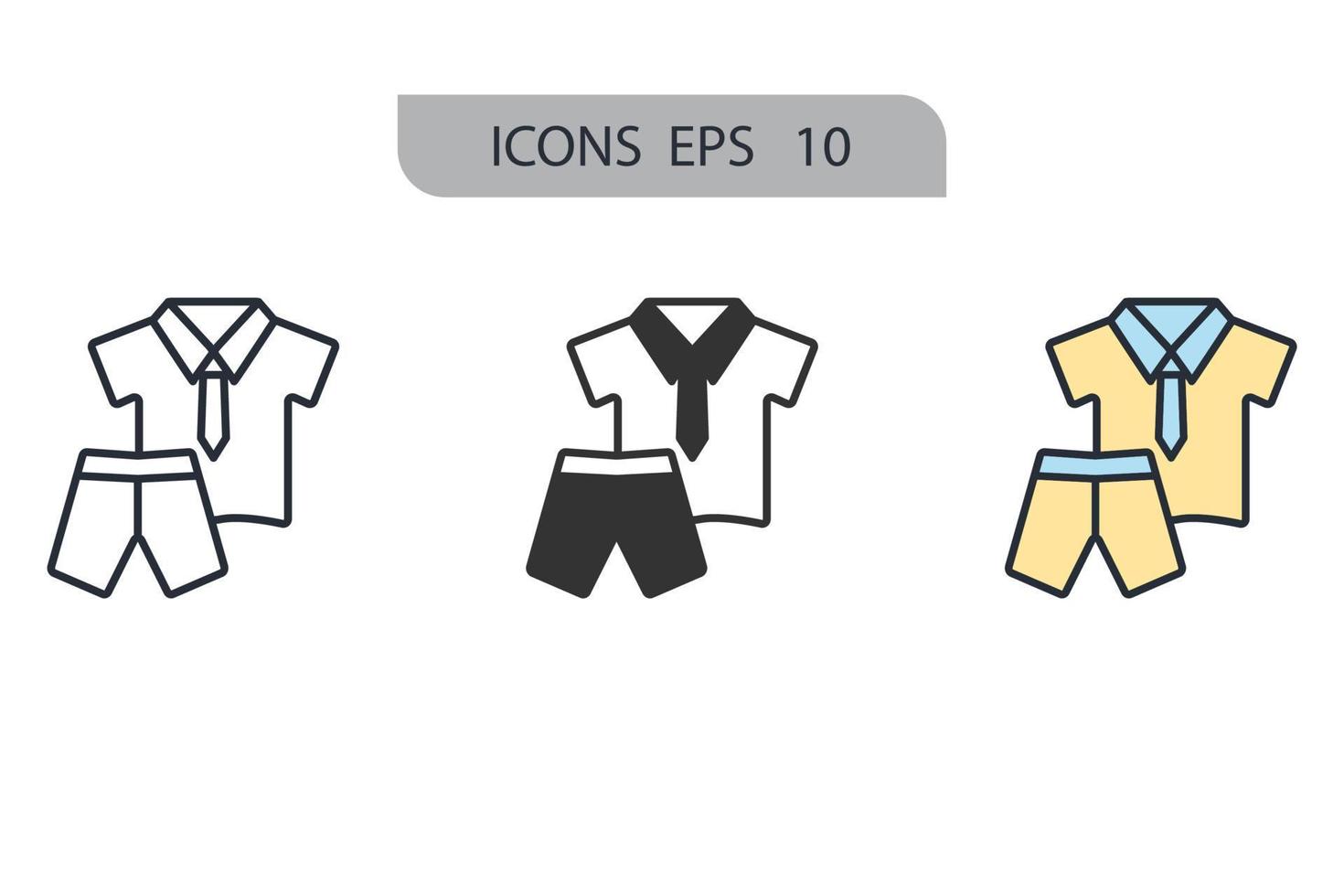 ICONS EPS 10